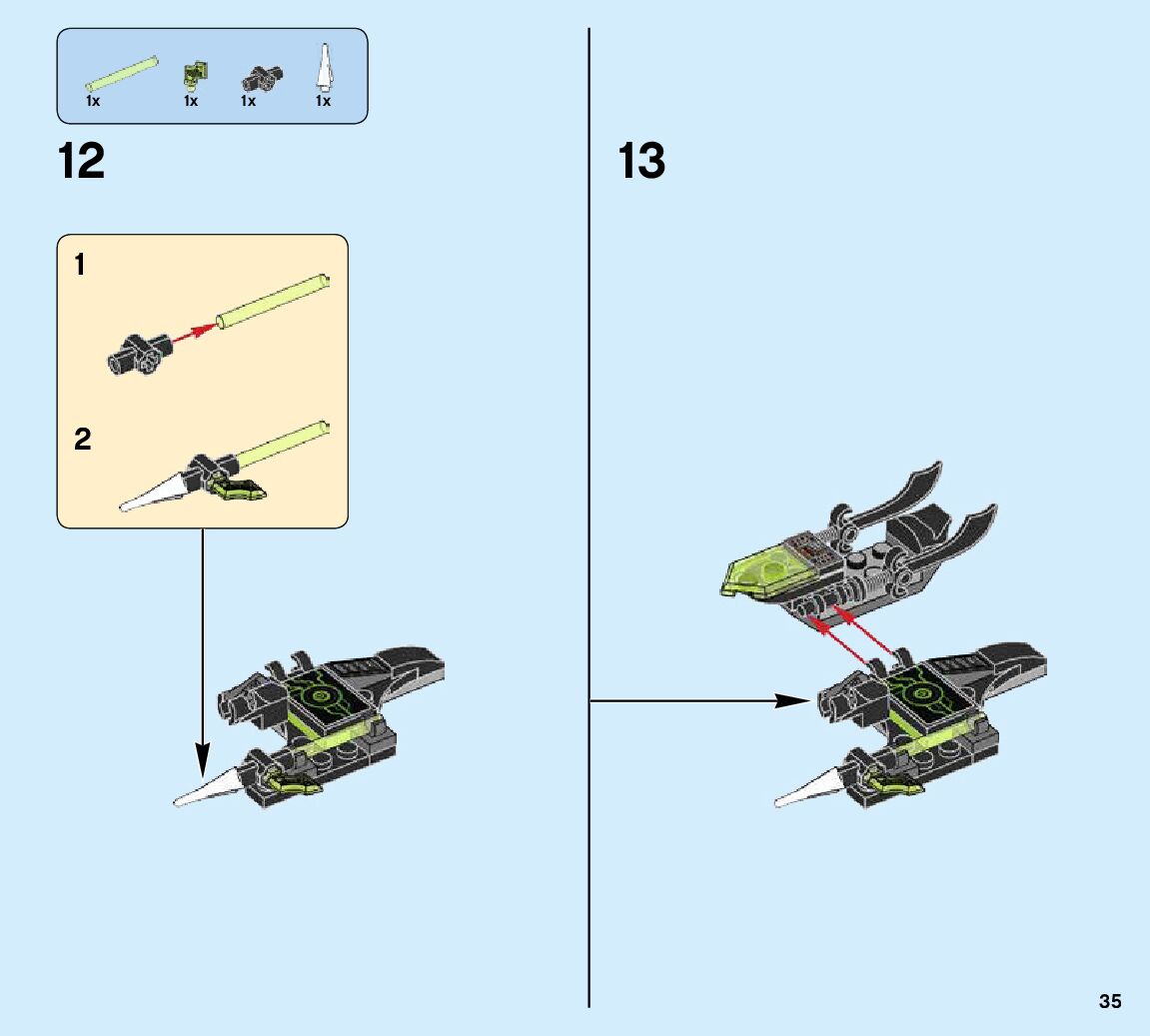 1x 1x 1x 1x

12

1

2

13

35