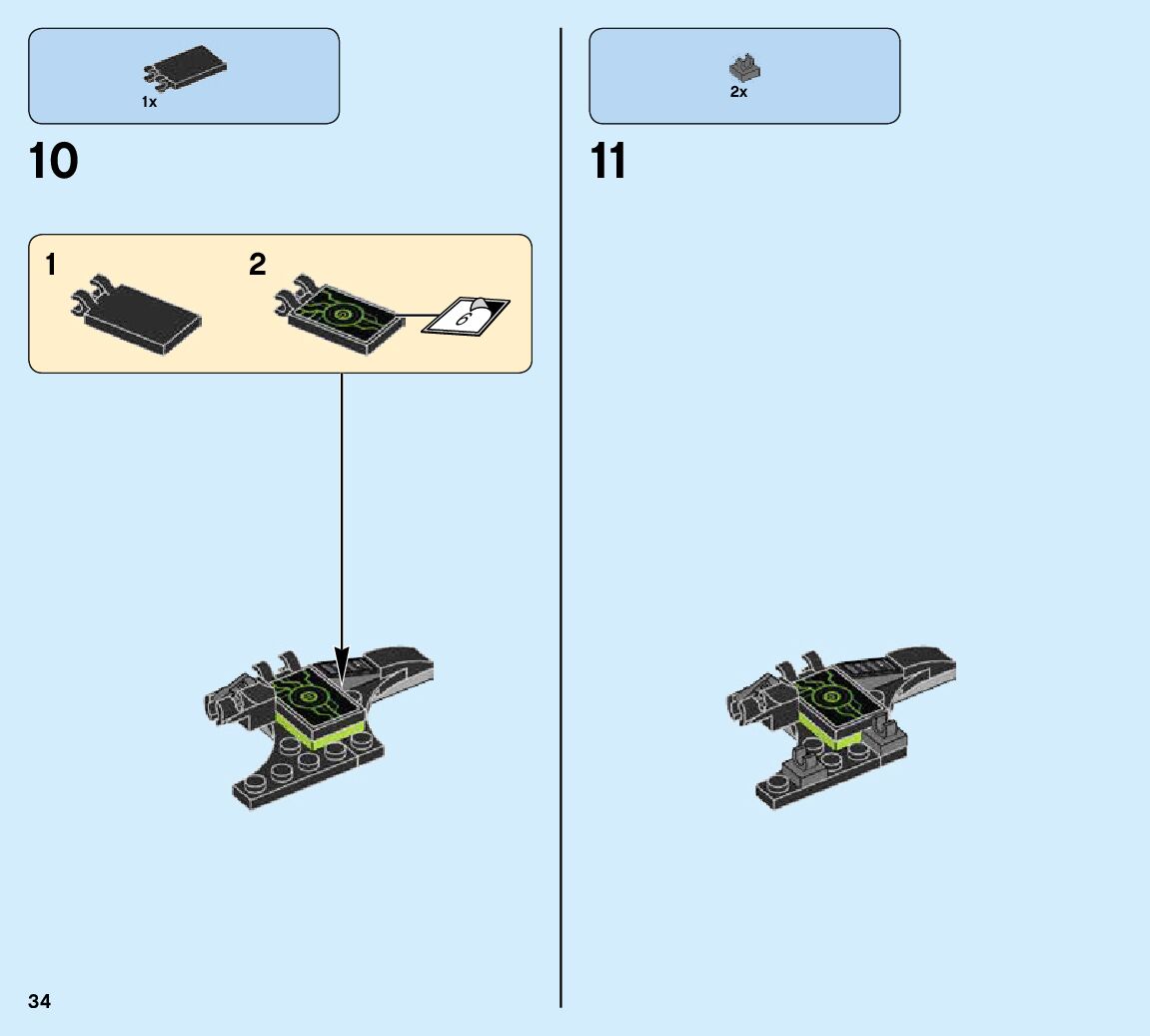 1x

10

1

2

6

2x

11

34