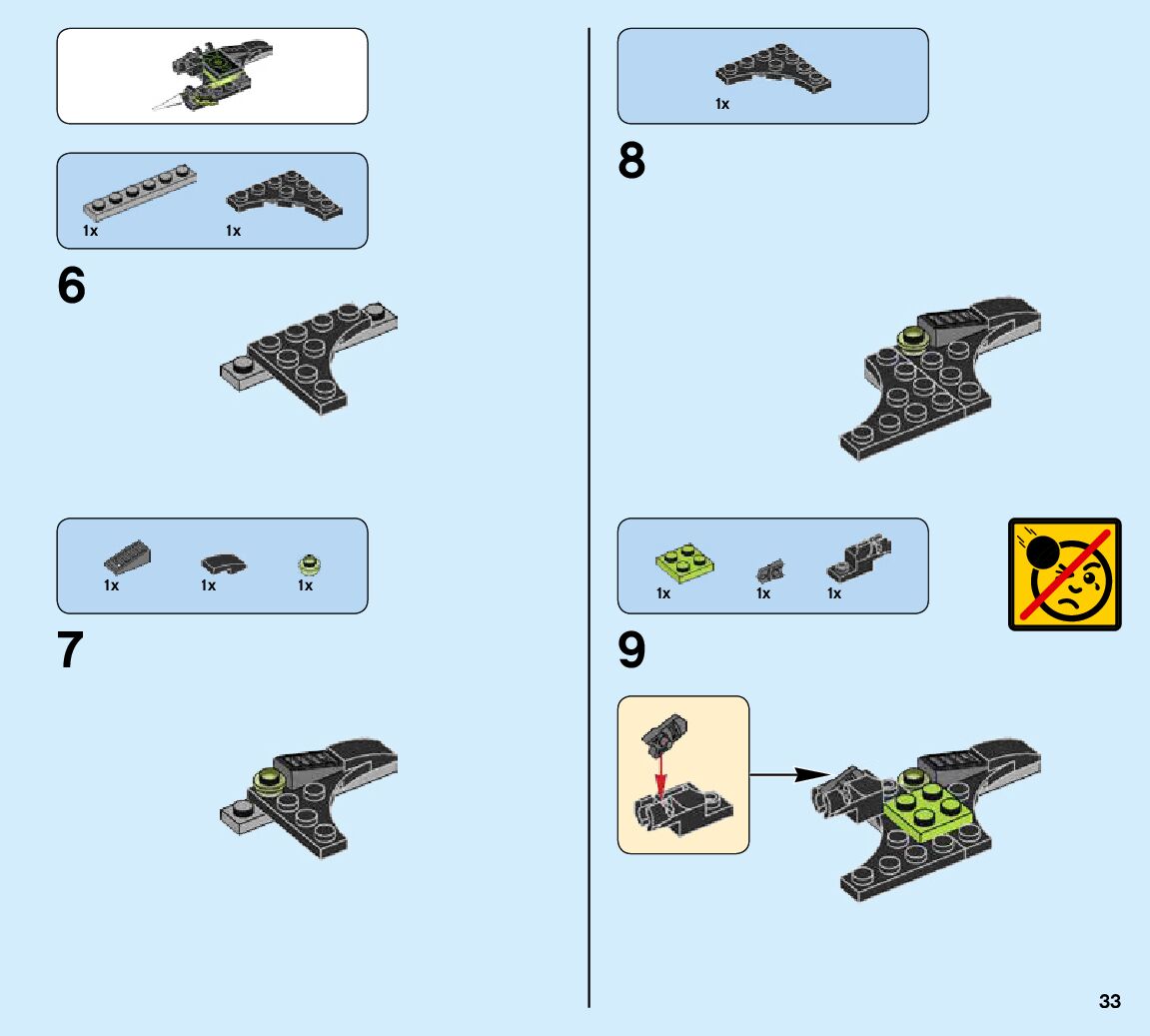 1x 1x

6

1x 1x 1x

7

1x

8

1x 1x 1x

9

33