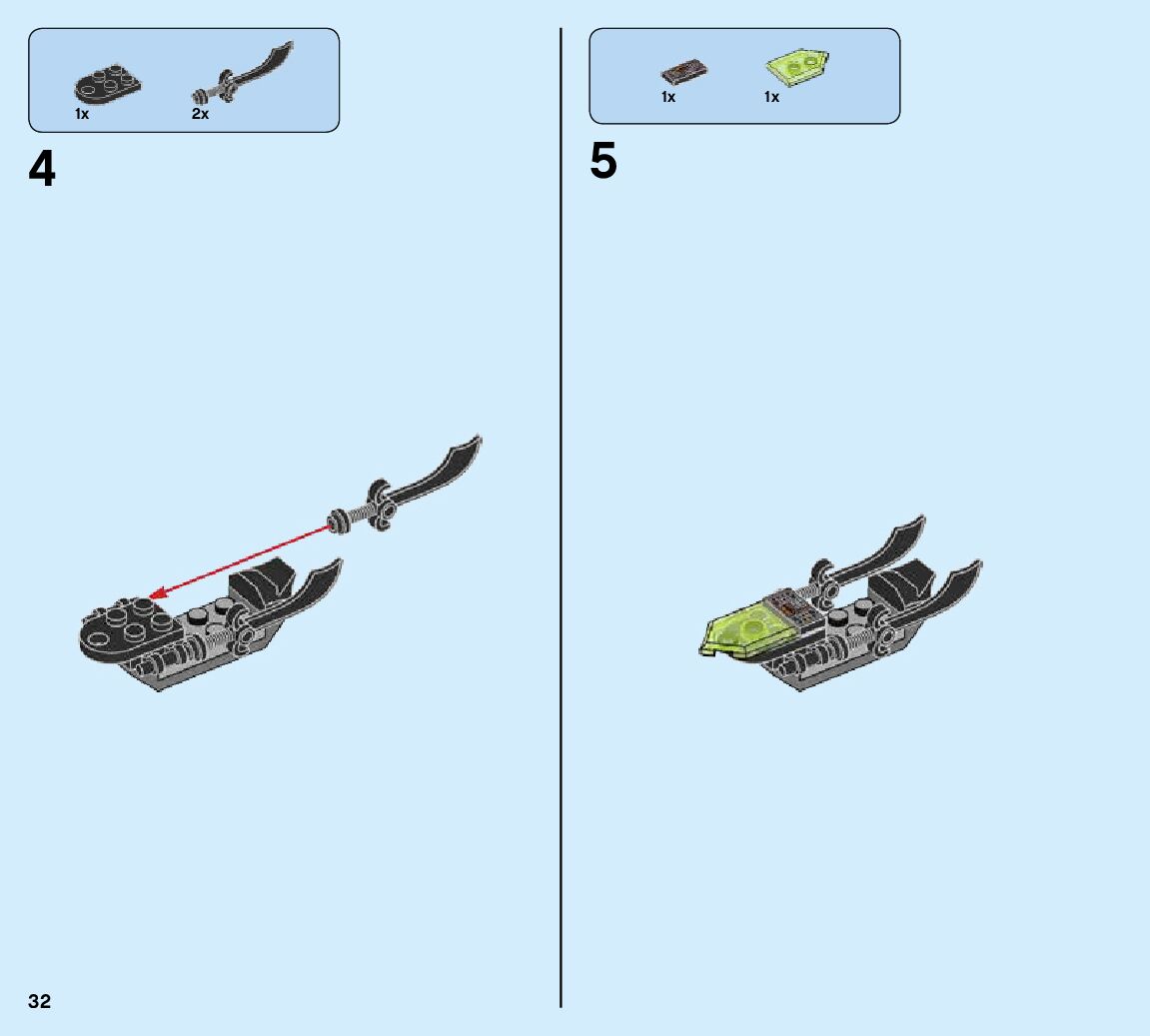 1x 2x

4

1x 1x

5

32