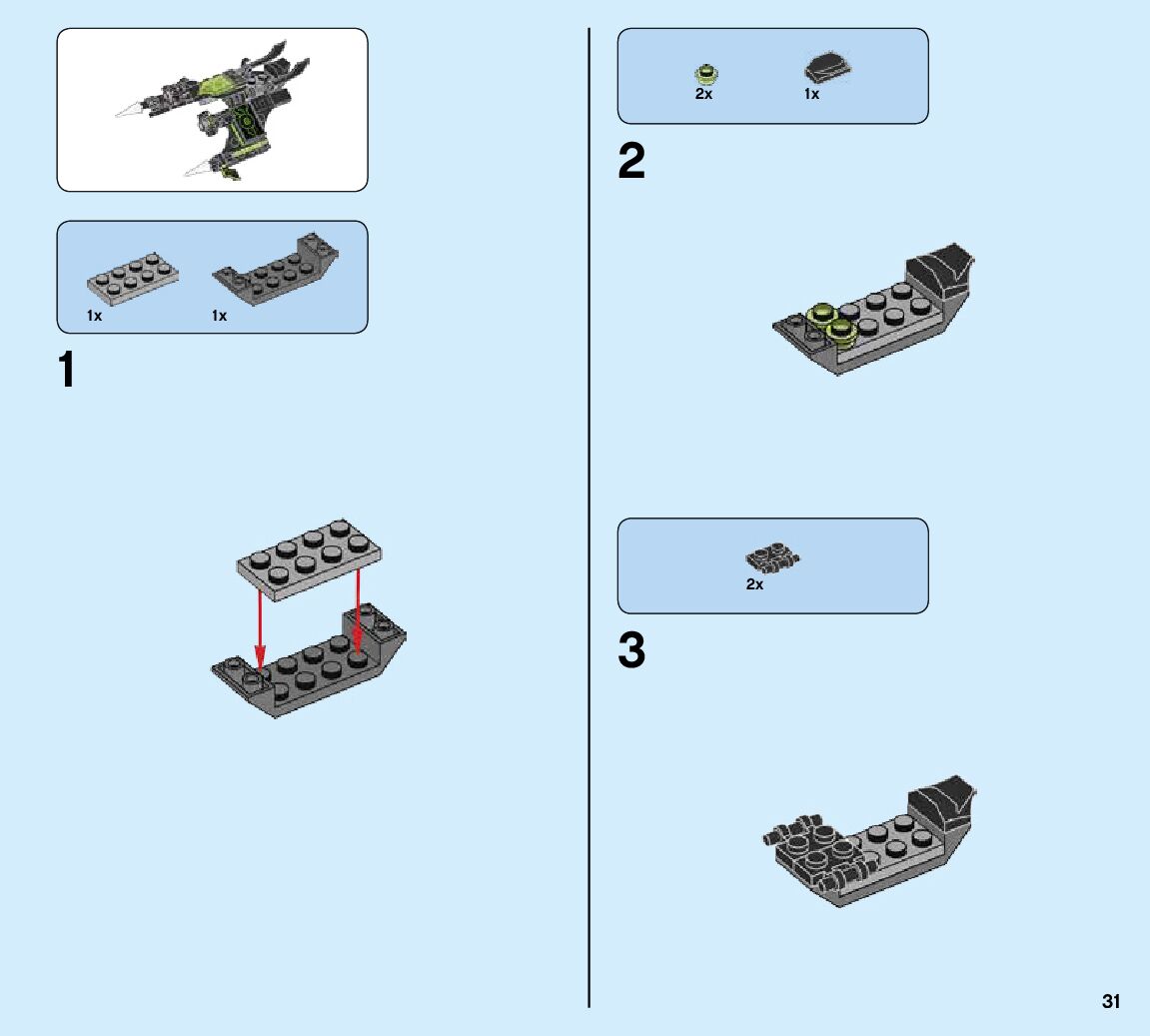 1x

1x

1

2x

1x

2

2x

3

31