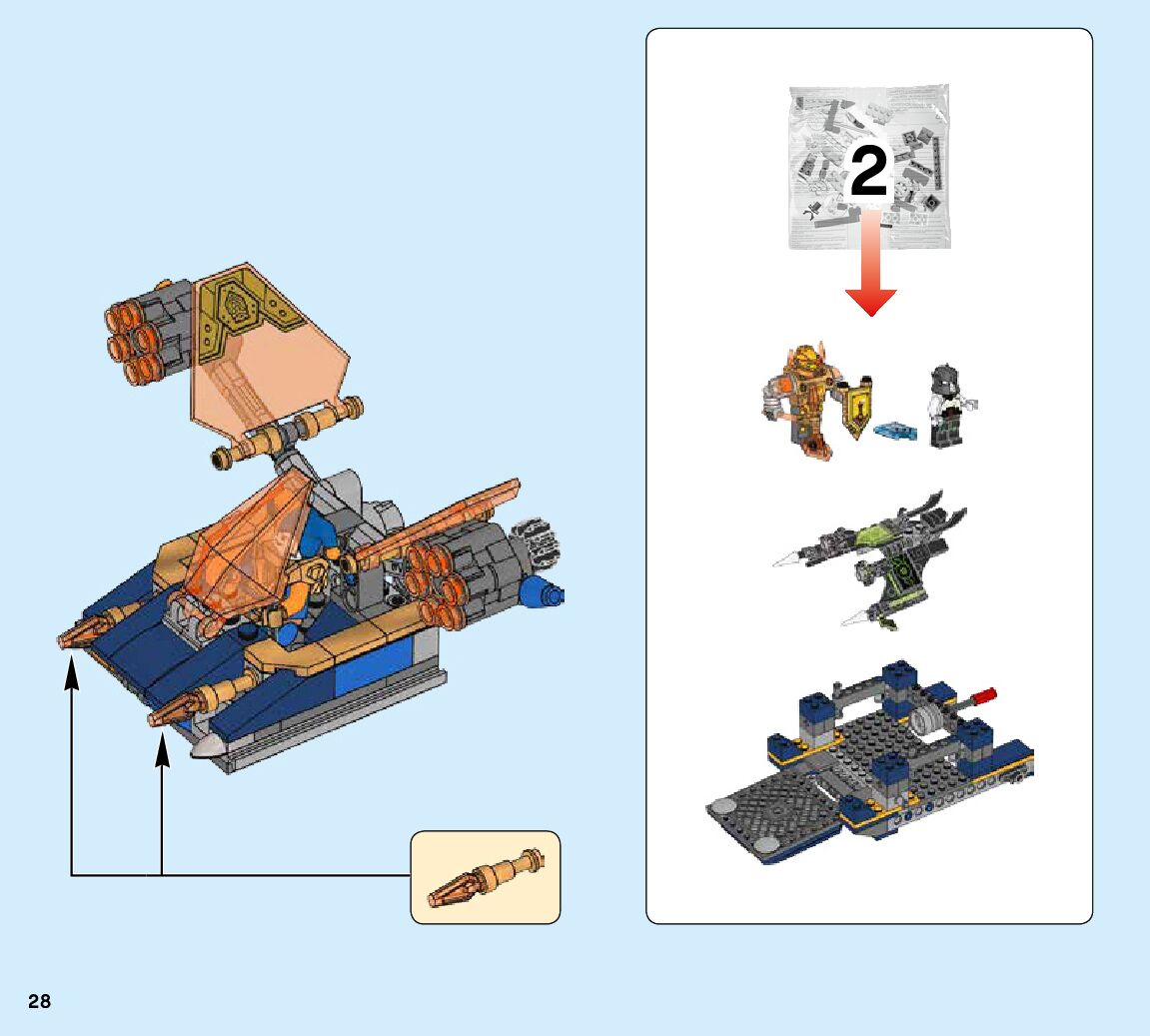 2

28