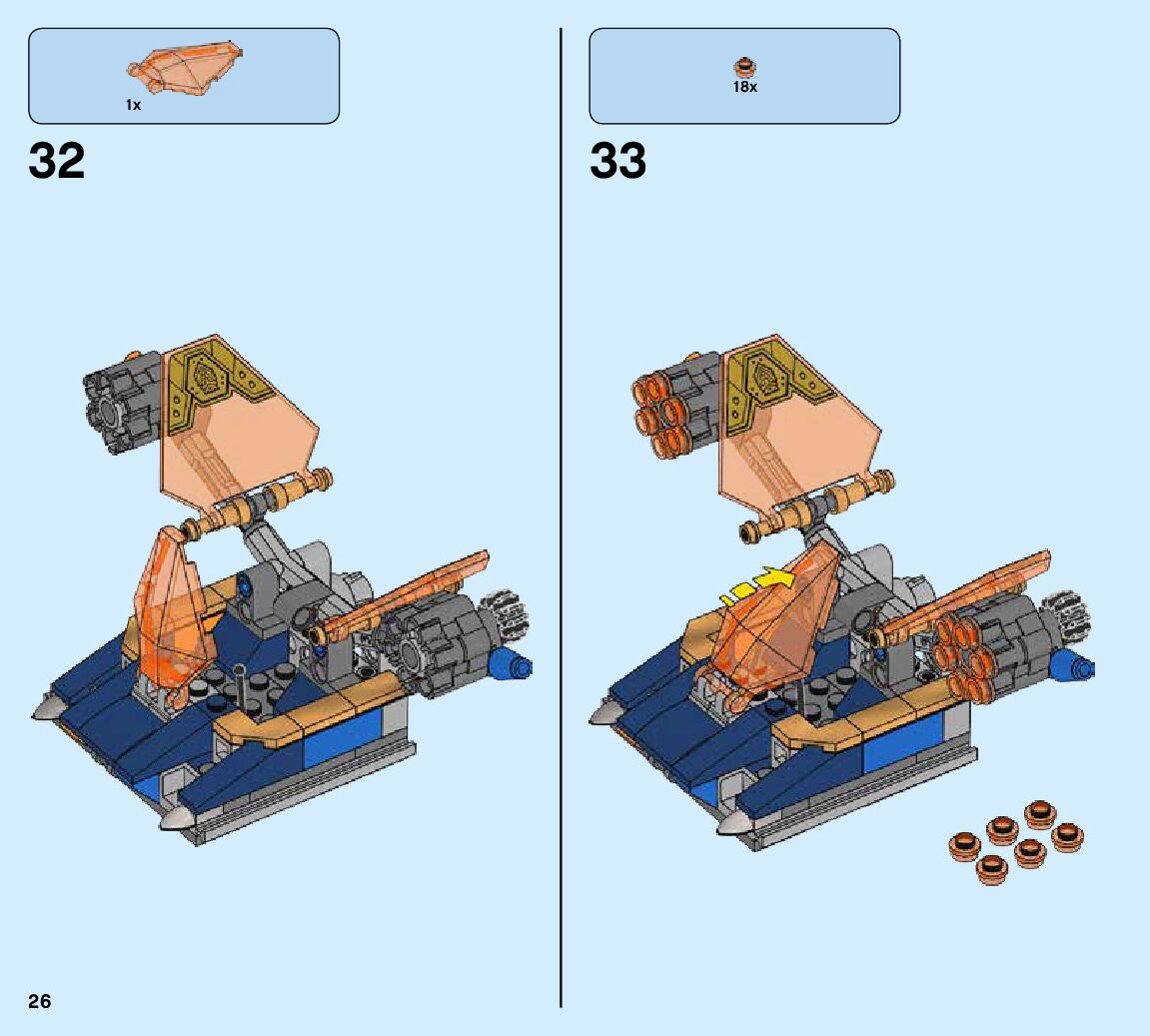 1x

32

18x

33

26