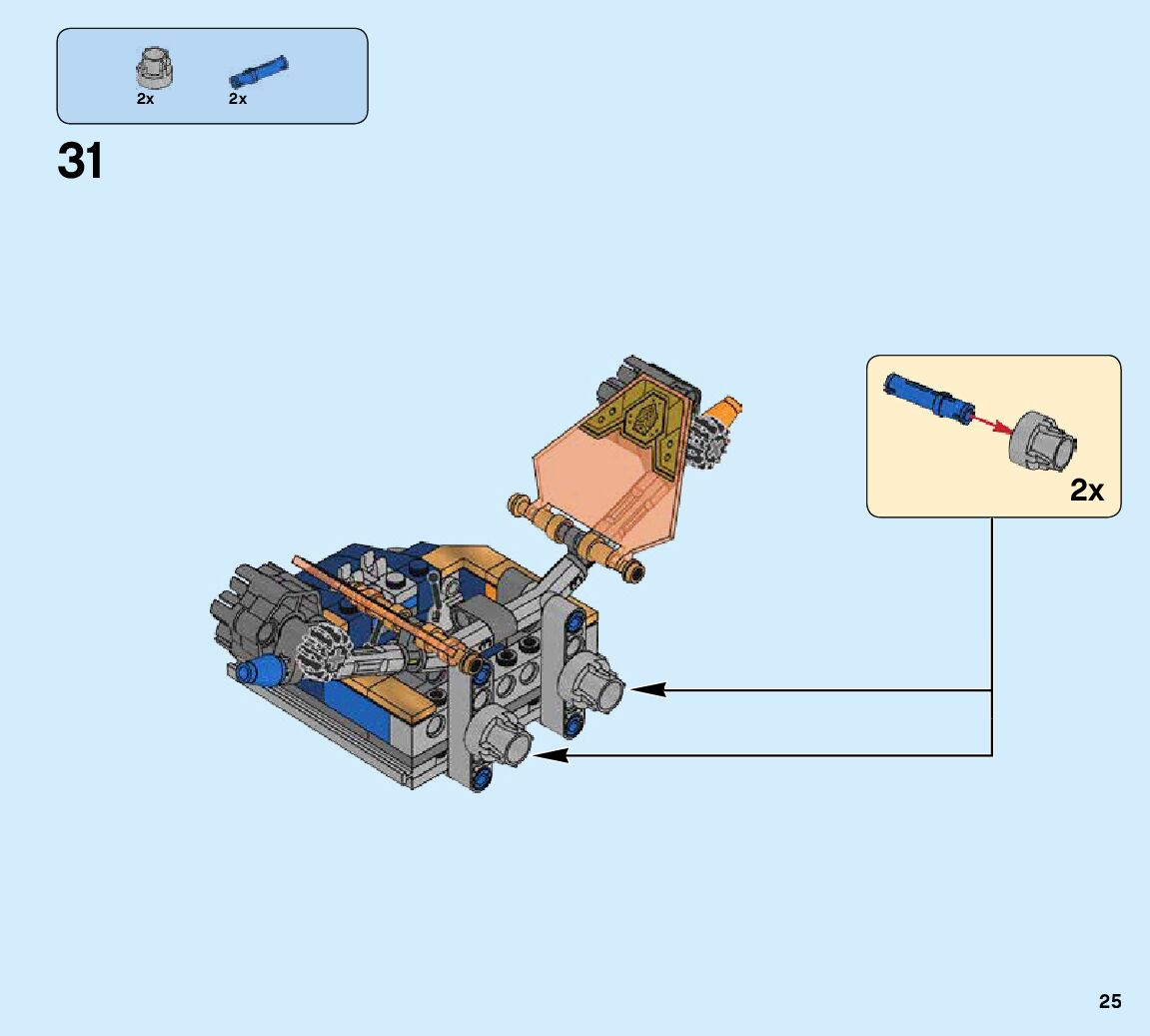 2x 2x

31

2x

25