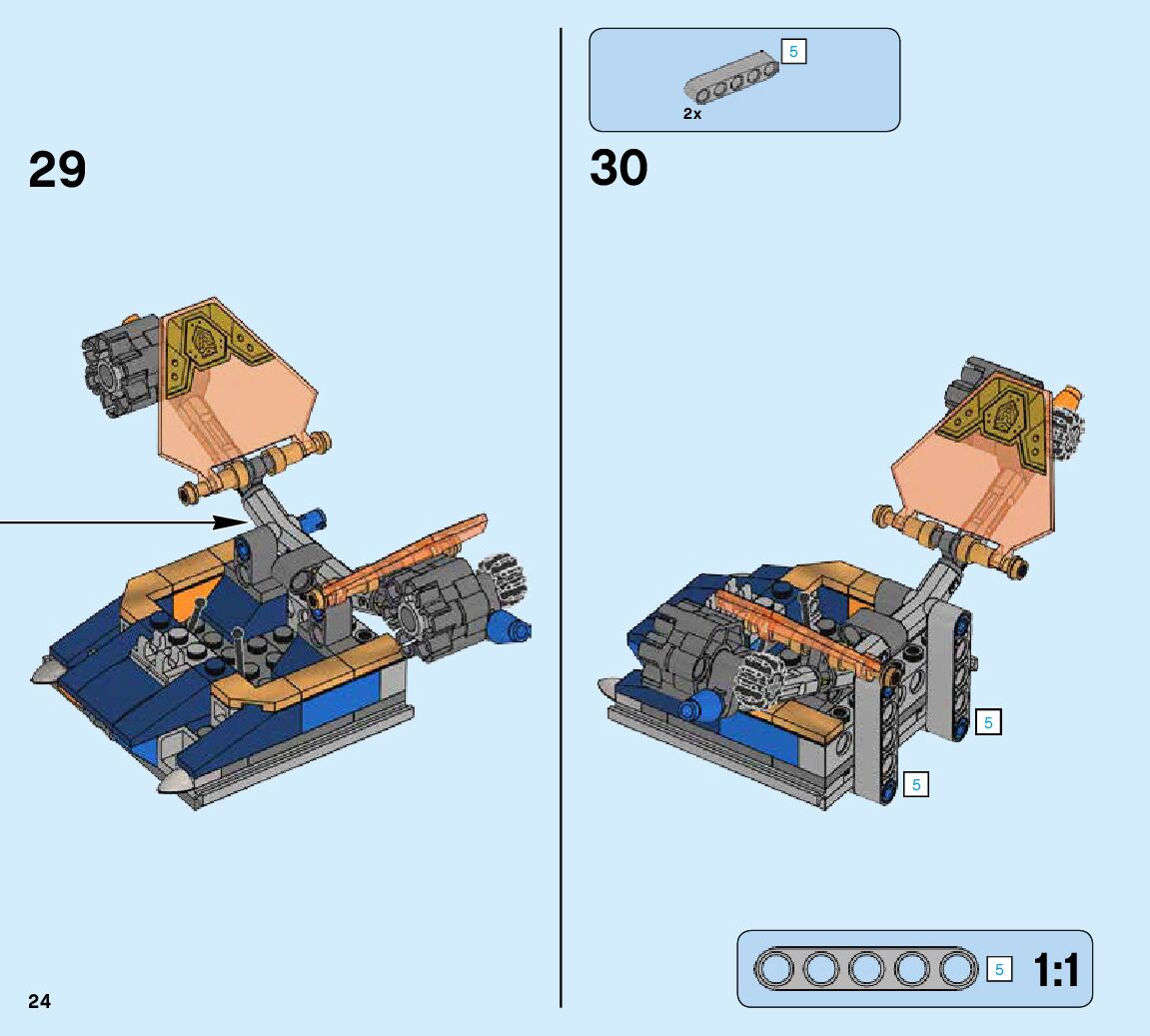 29

5
2x

30

5

5

5

1:1

24