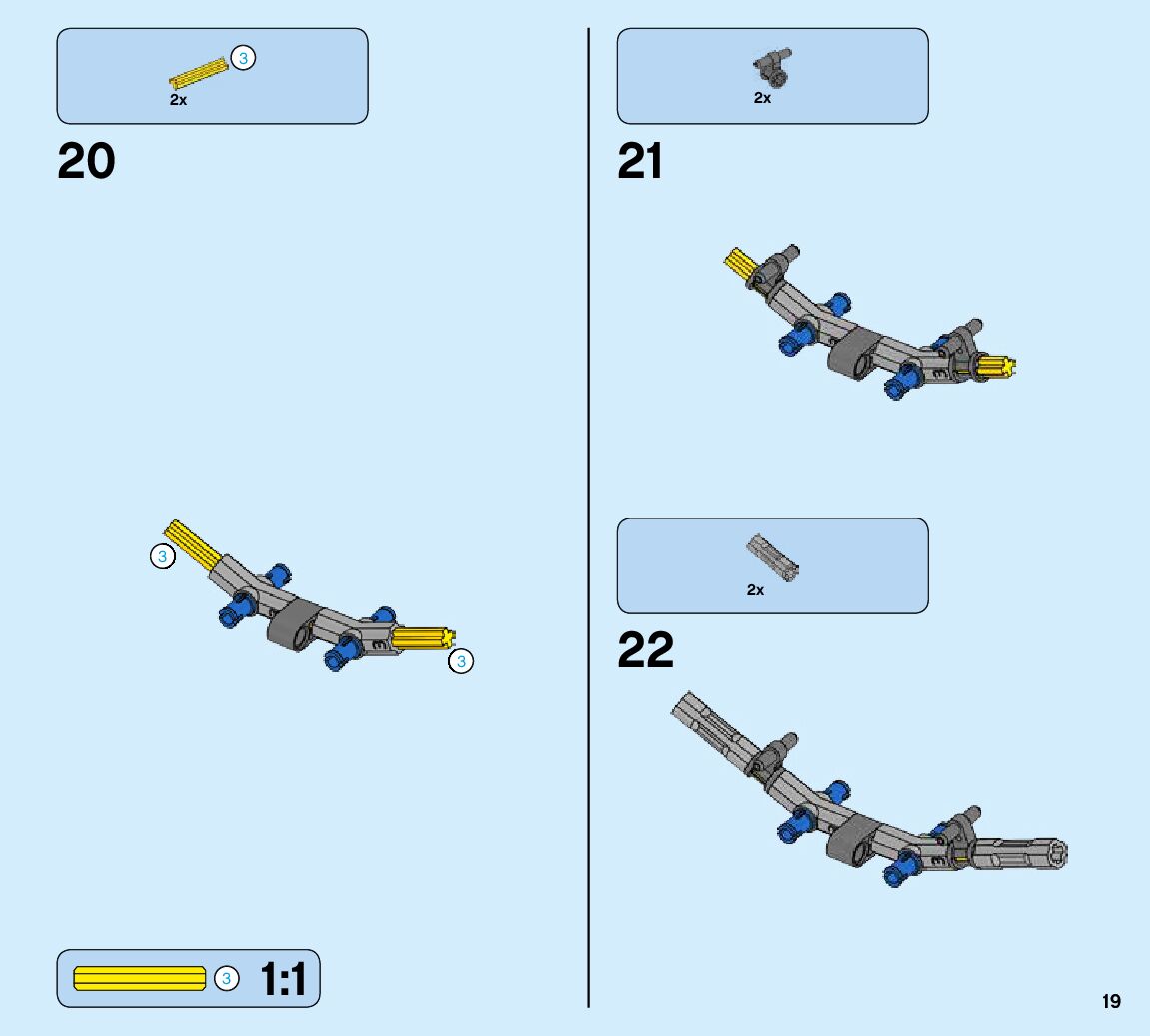 3
2x

20

3

3

3 1:1

2x

21

2x

22

19