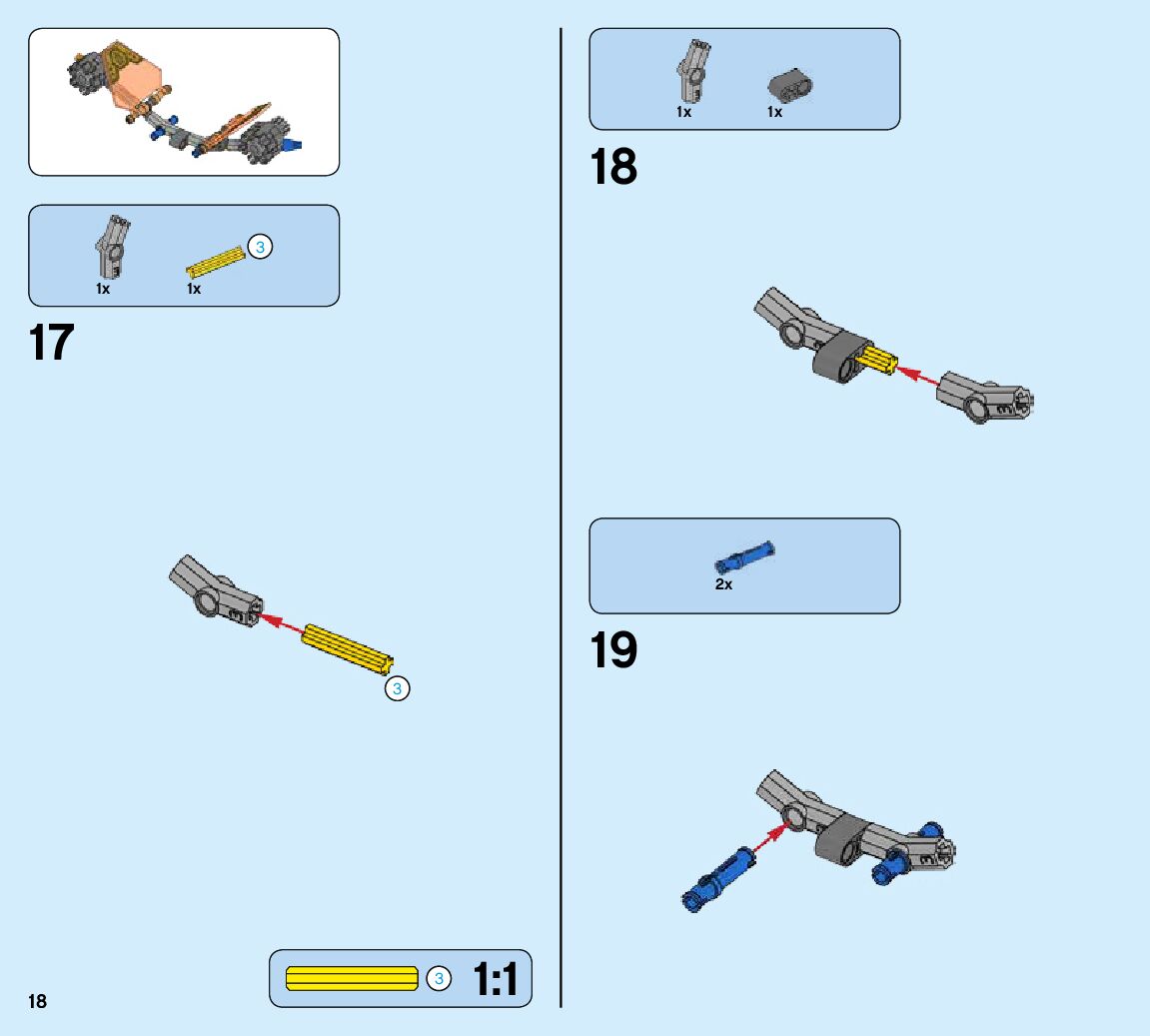 3
1x
1x

17

3

3
1:1

18

1x
1x

18

2x

19