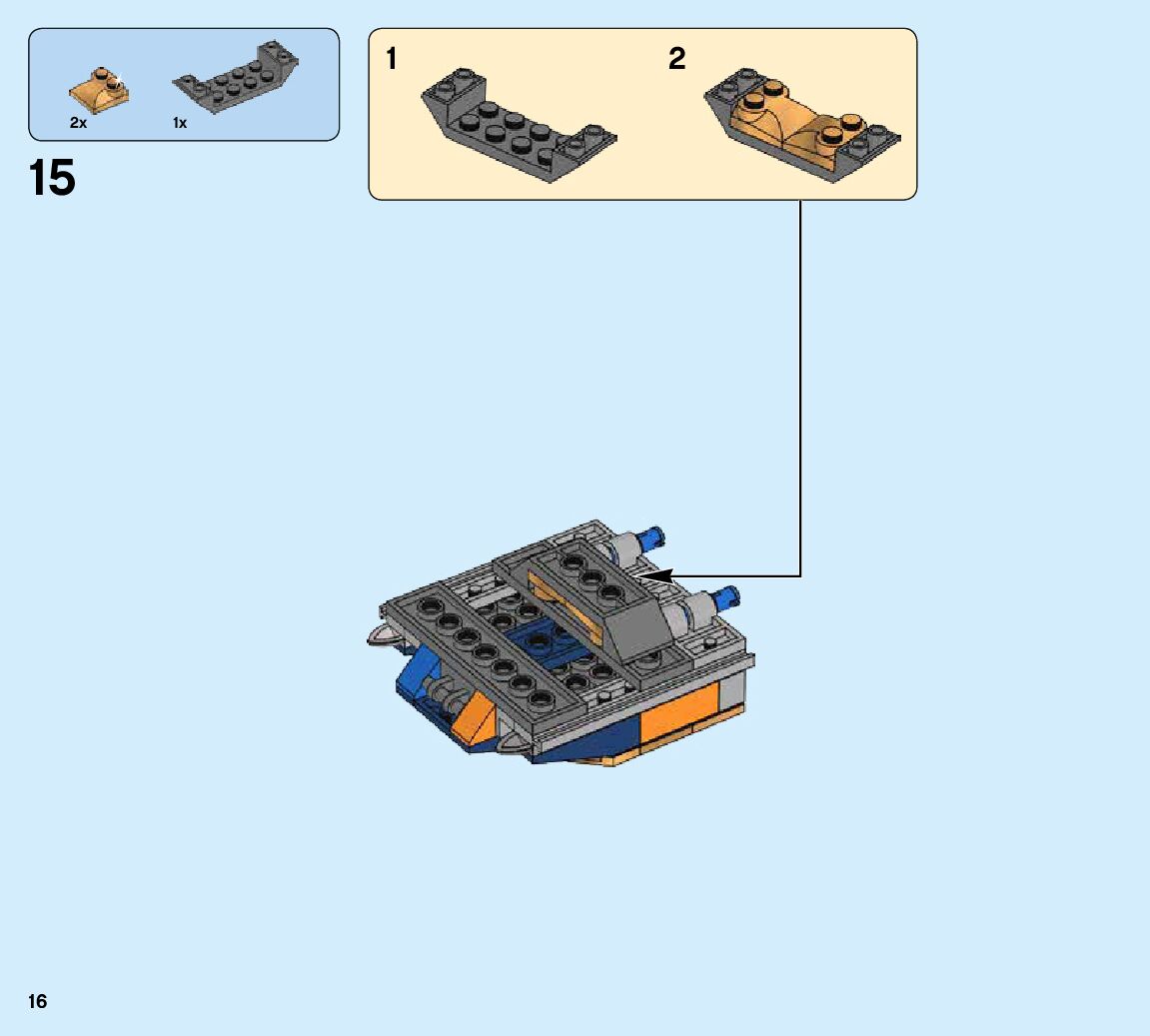 2x
1x

15

1
2

16