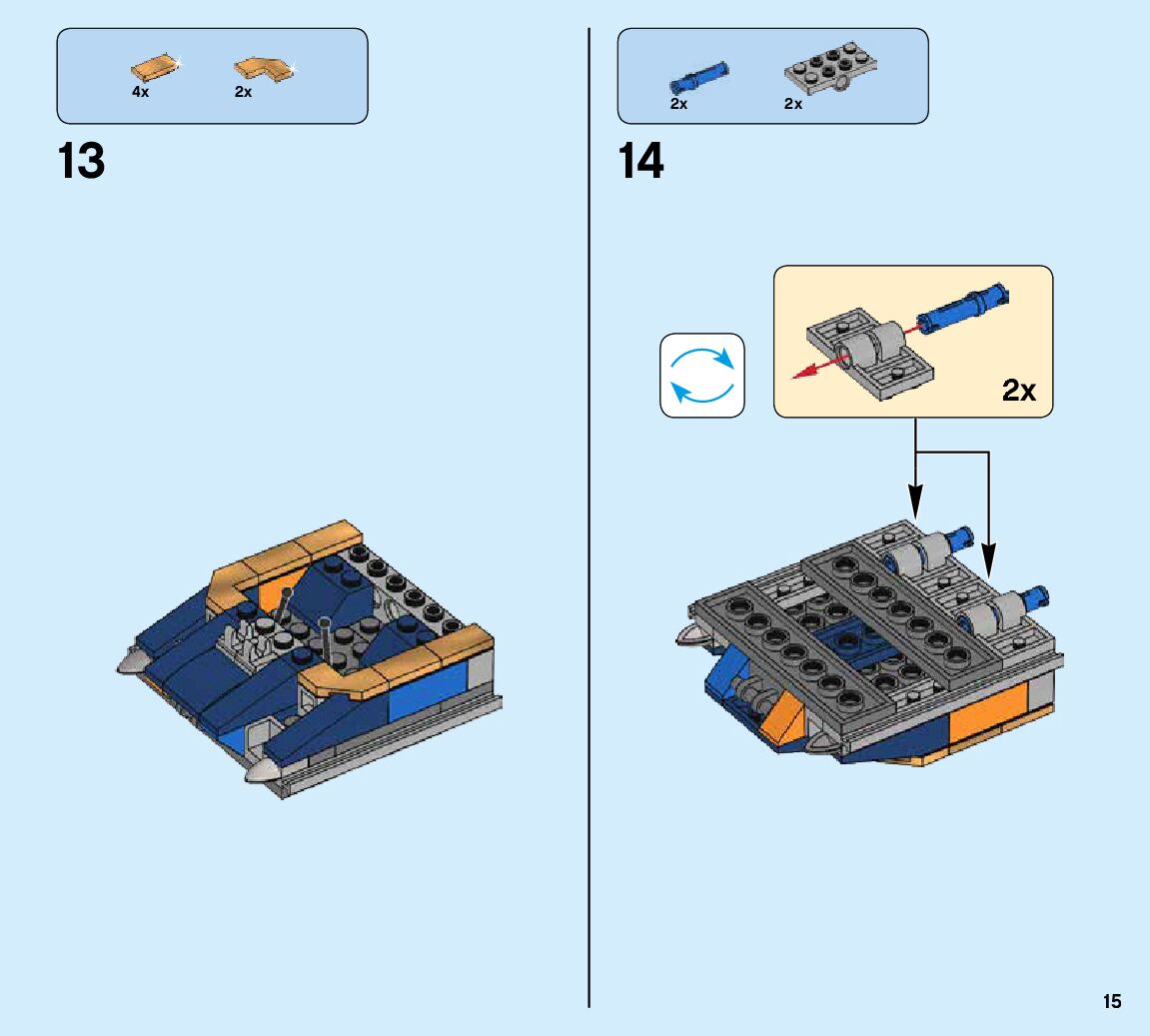 4x 2x

13

2x 2x

14

2x

15