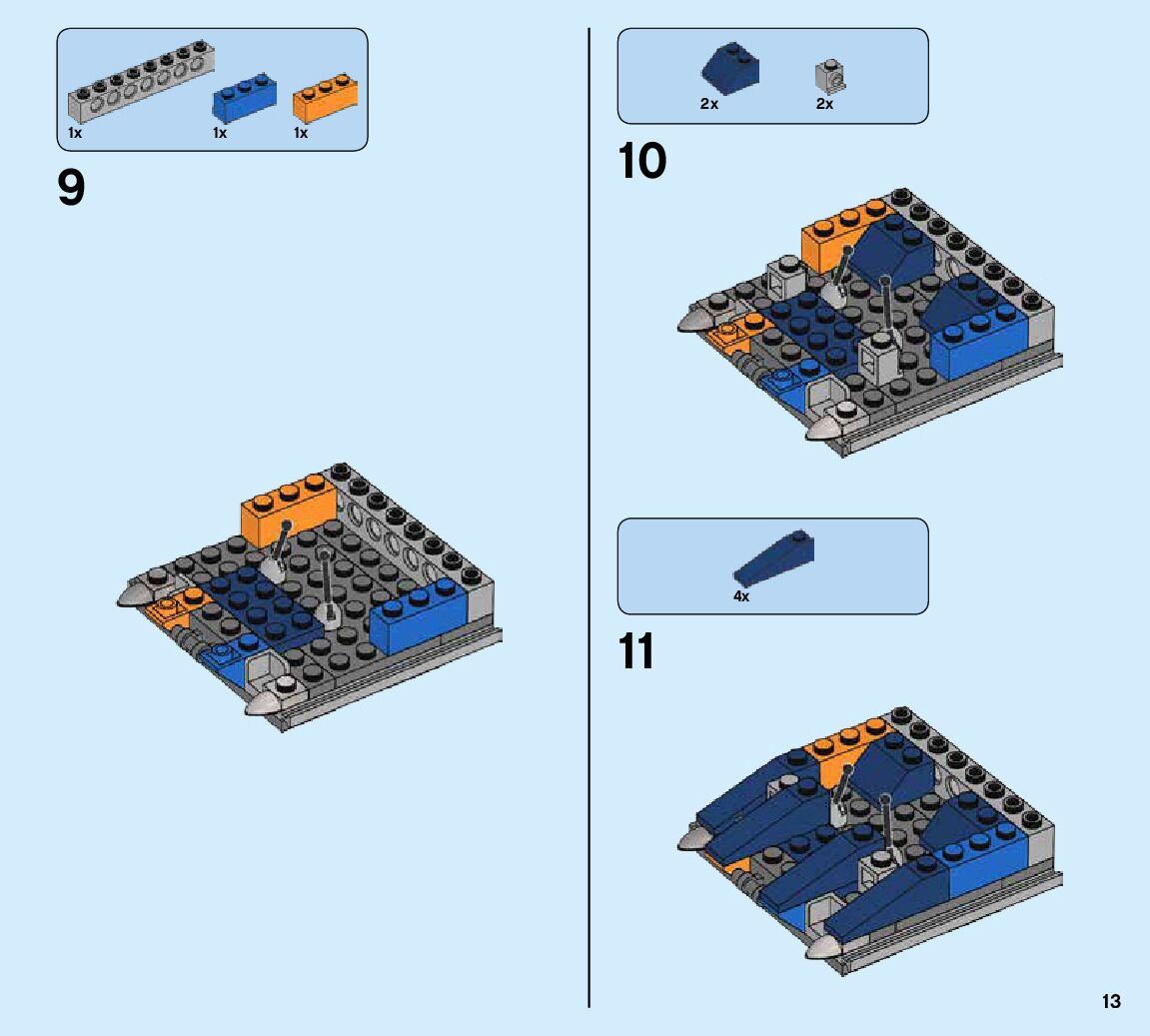 1x
1x
1x

9

2x
2x

10

4x

11

13