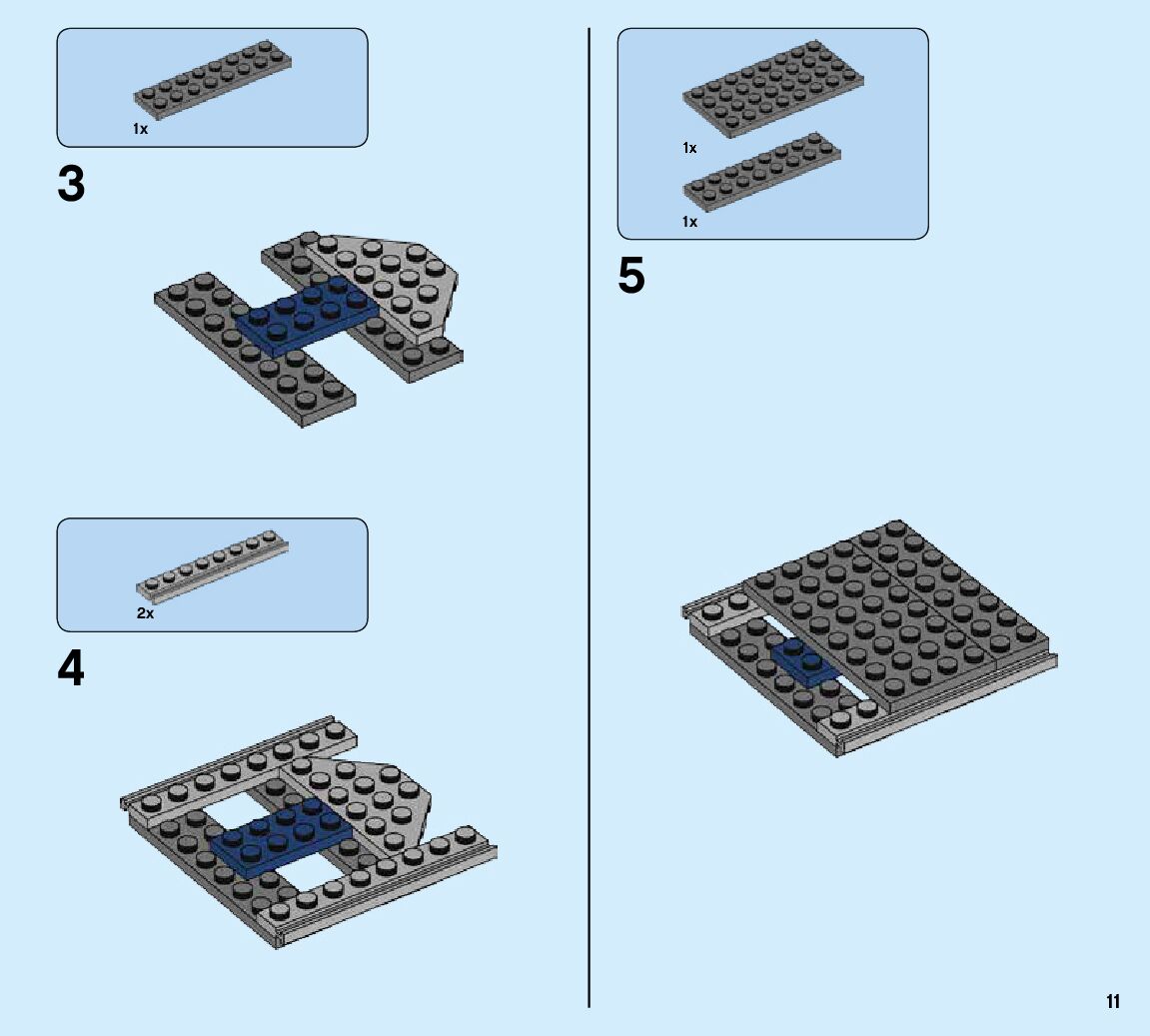 1x

3

2x

4

1x

1x

5

11