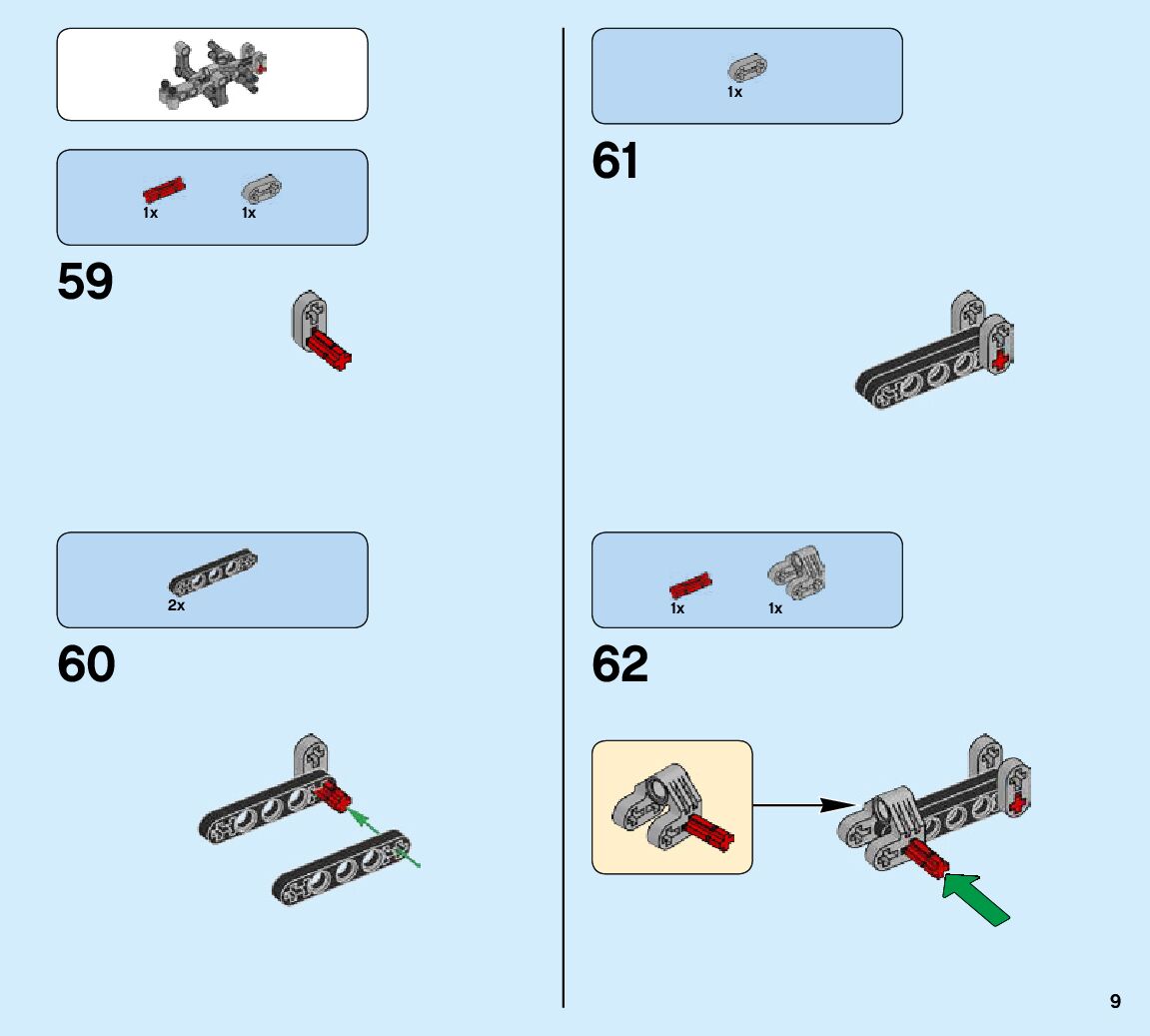 1x 1x

59

2x

60

1x

61

1x 1x

62

9