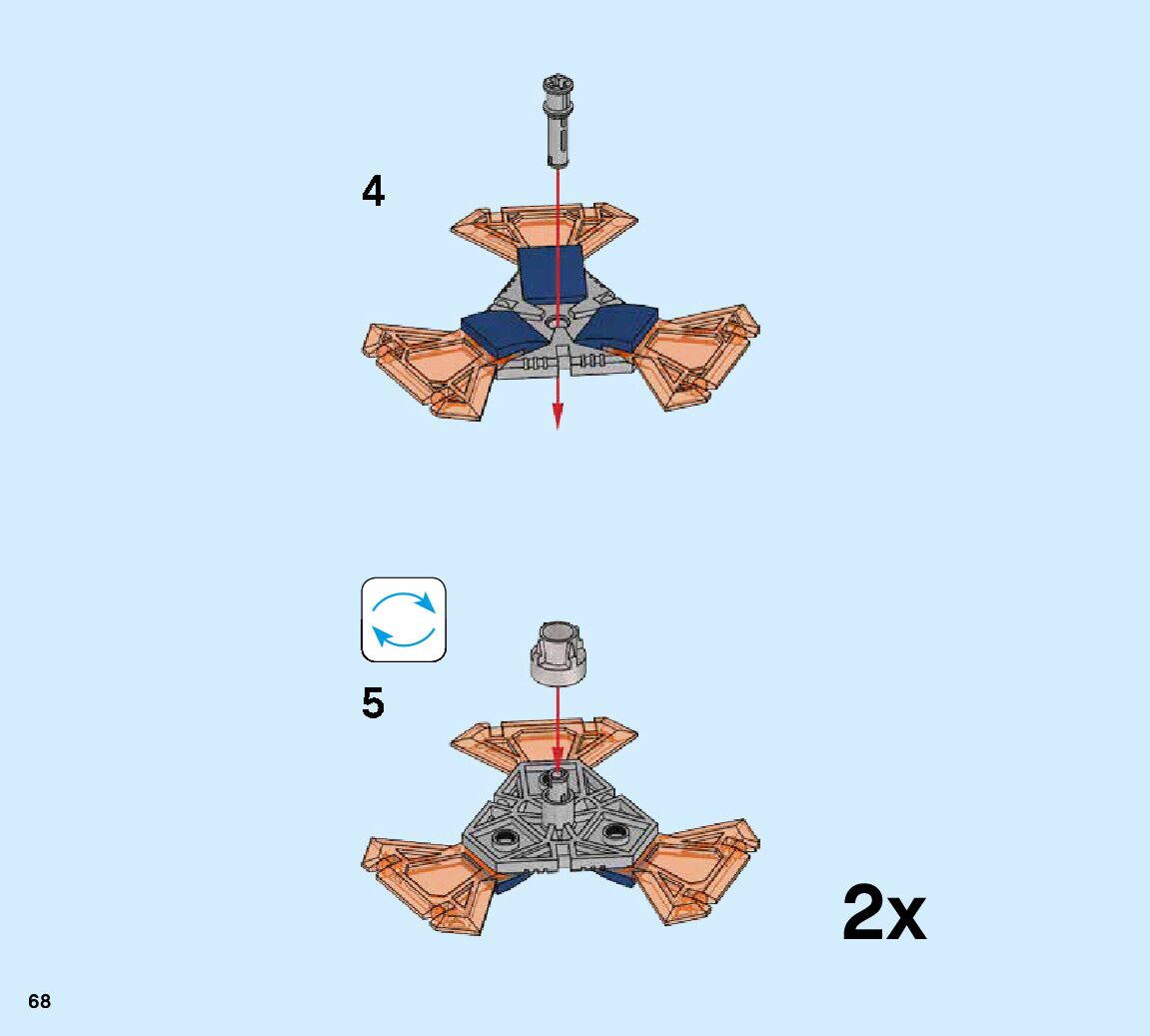 4

5

2x

68