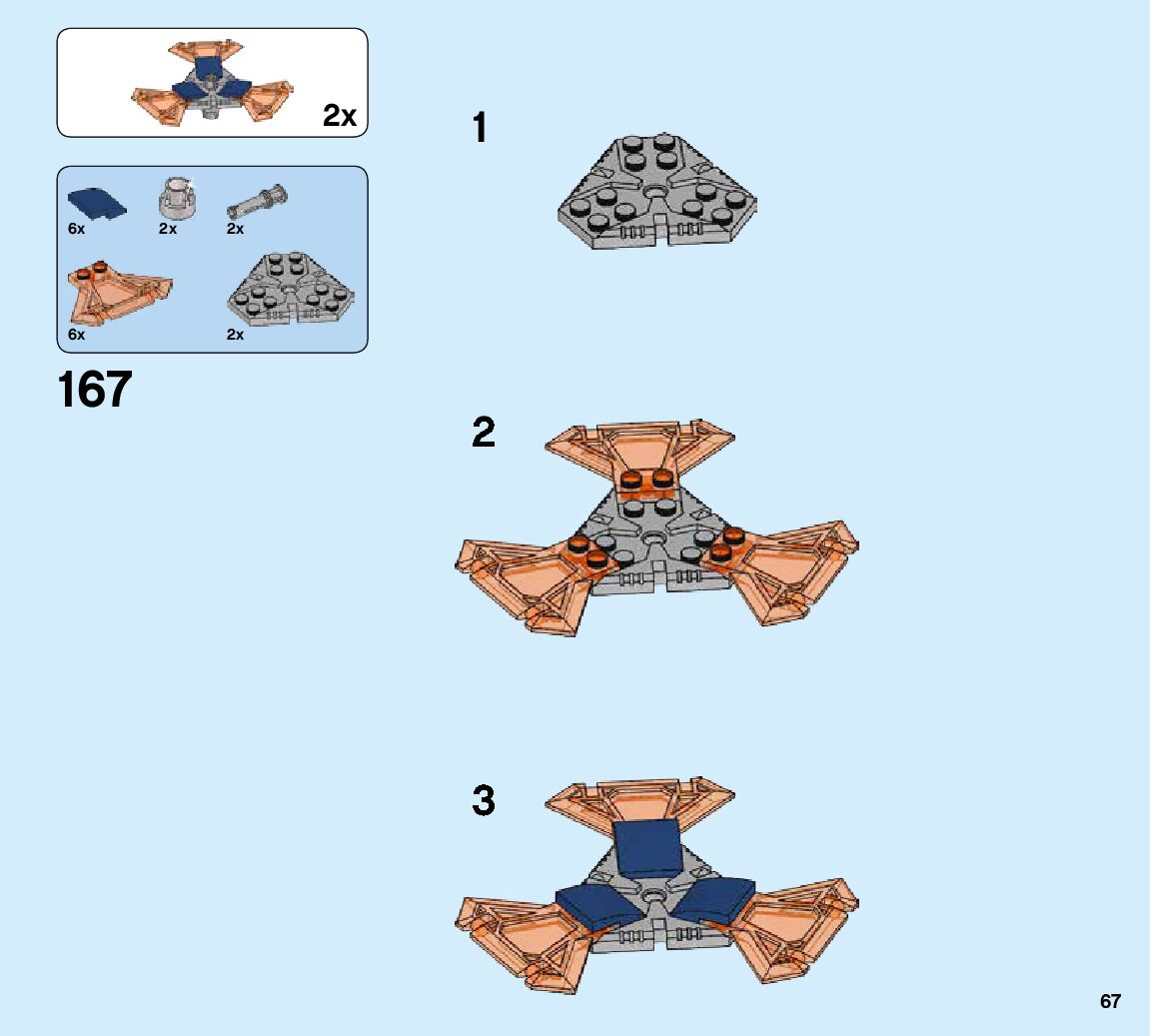 2x

6x
2x
2x
6x
2x

167

1

2

3

67