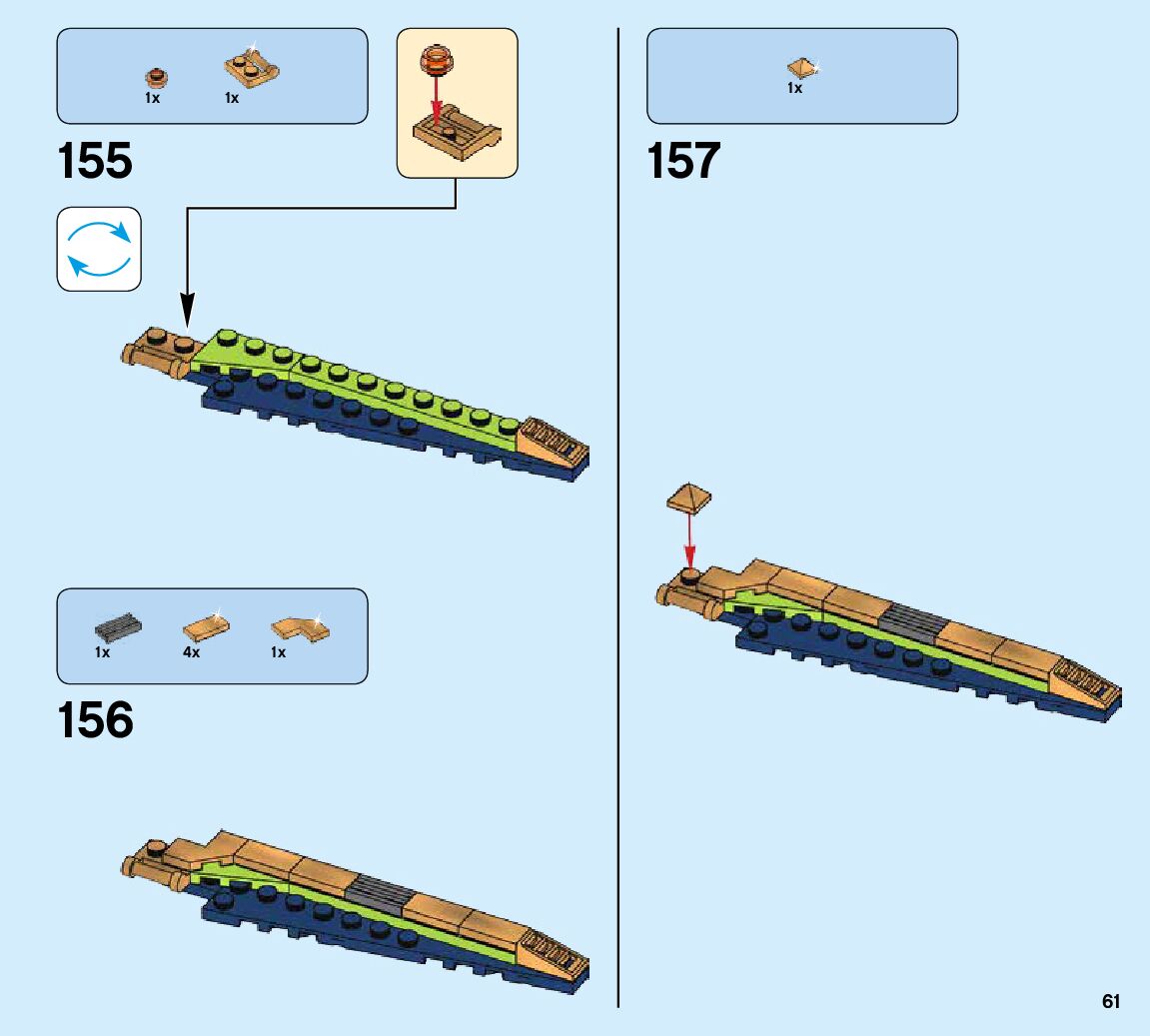 1x 1x

155

1x 4x 1x

156

1x

157

61