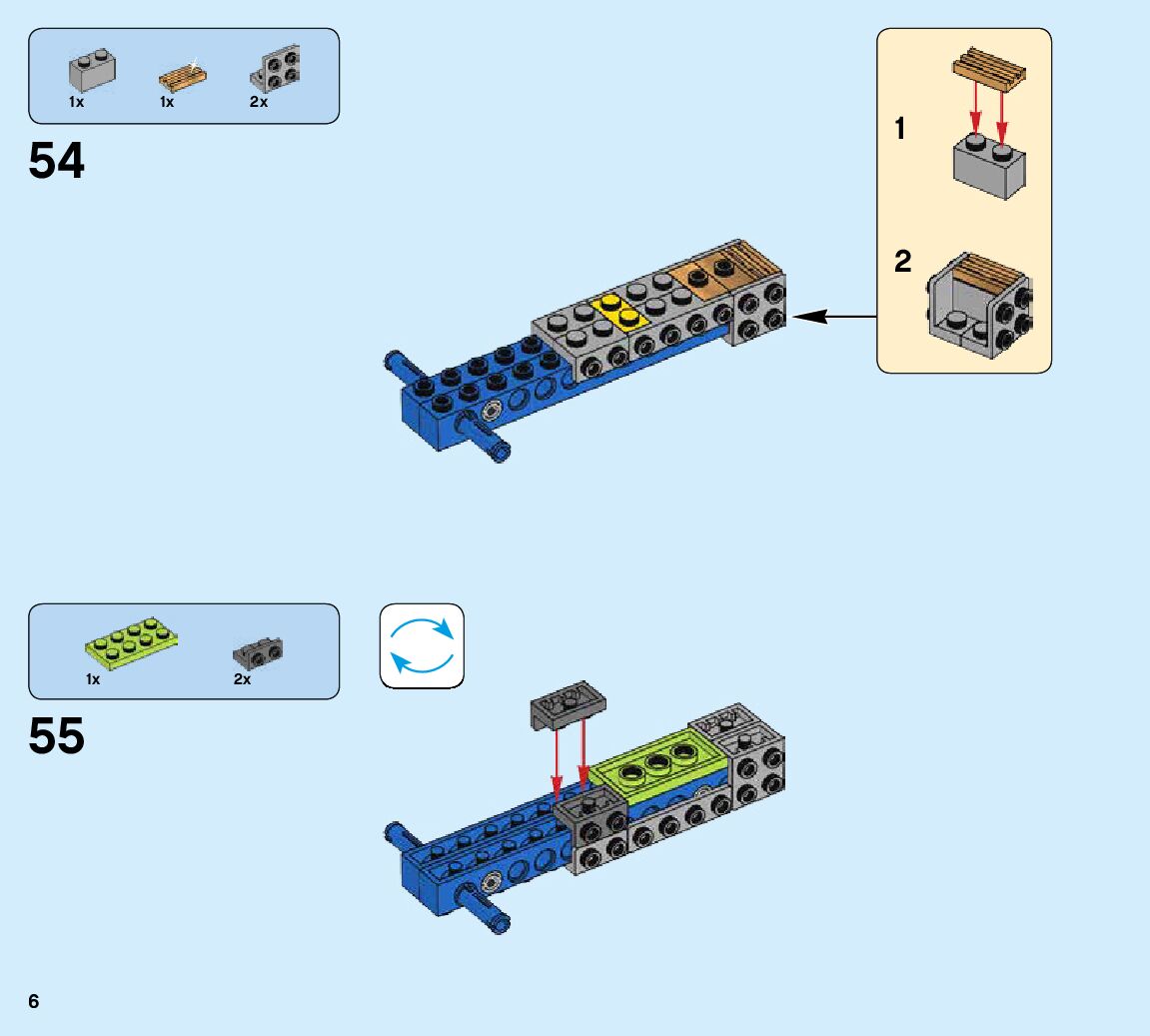 1x 1x 2x

54

1

2

1x 2x

55

6