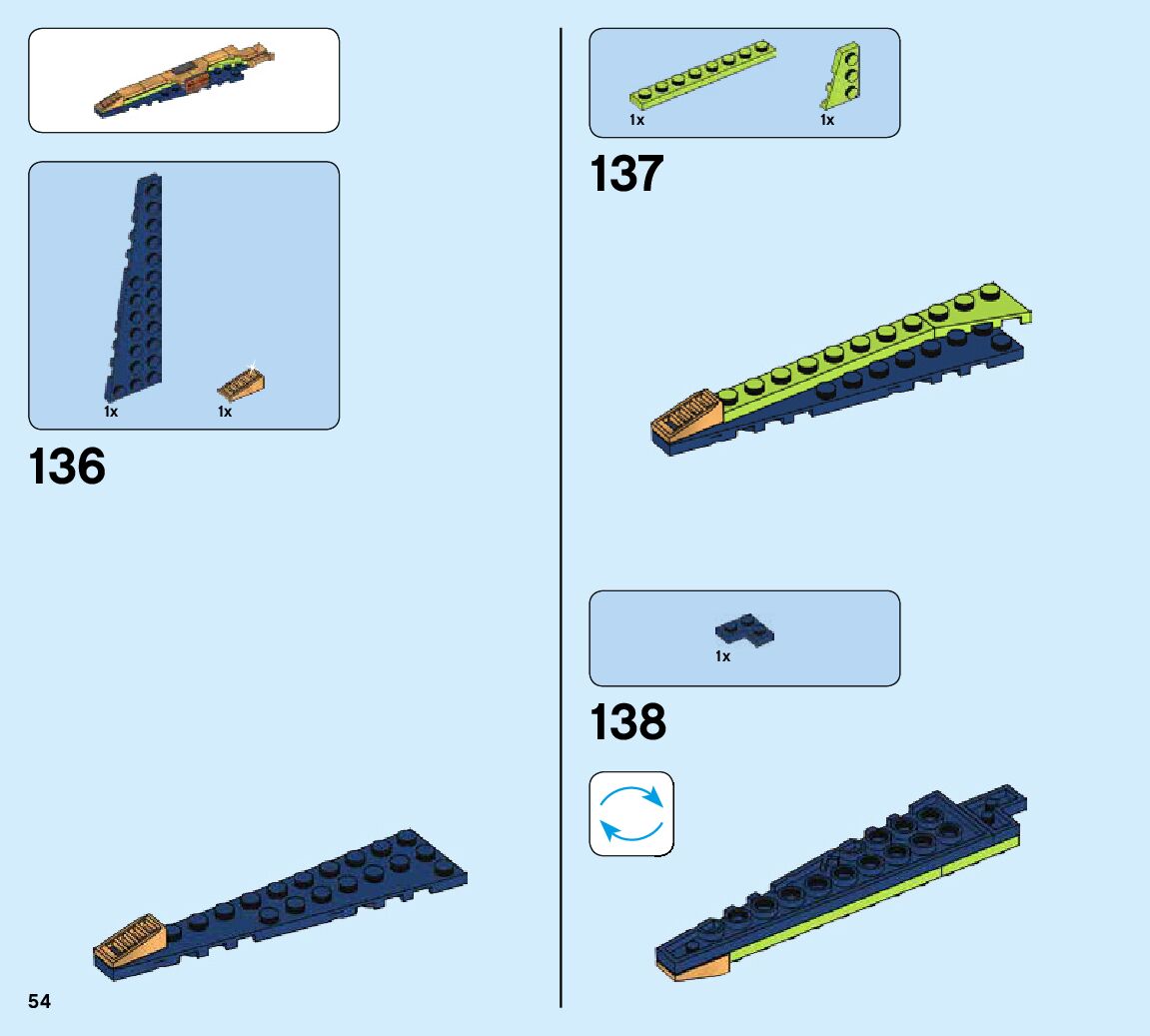 1x
1x

136

54

1x
1x

137

1x

138