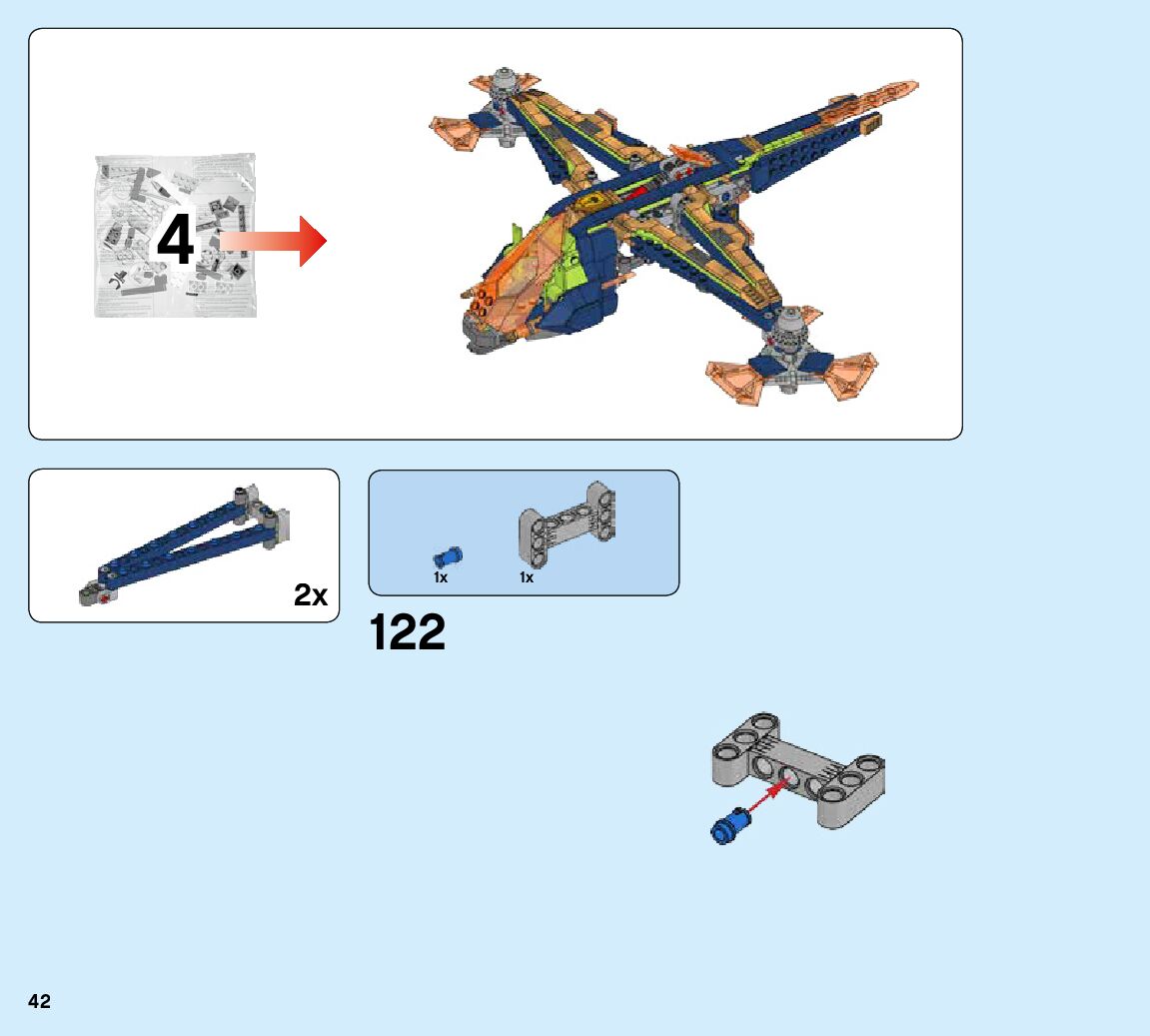 4

2x

1x

1x

122

42