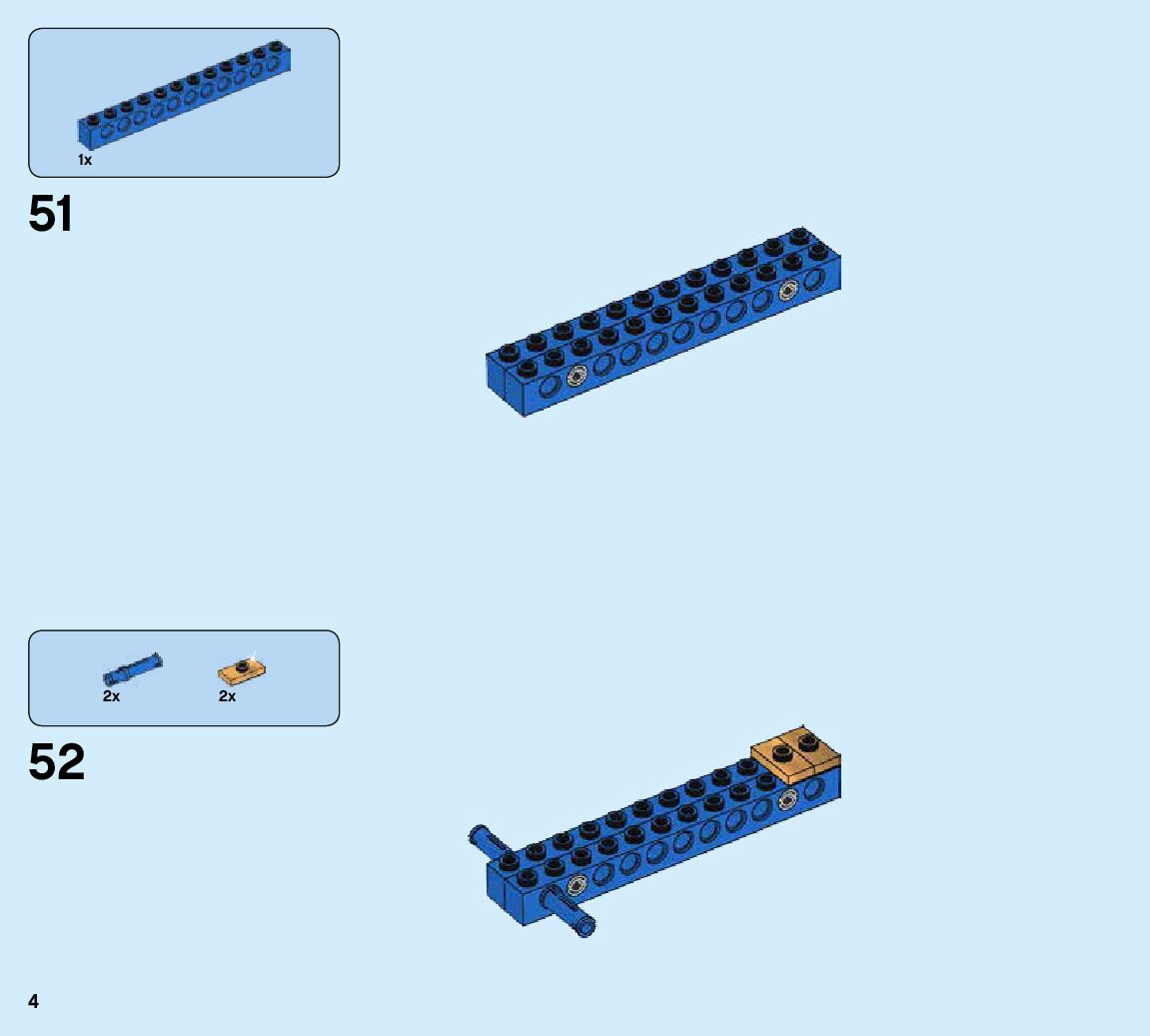 1x

51

2x 2x

52

4