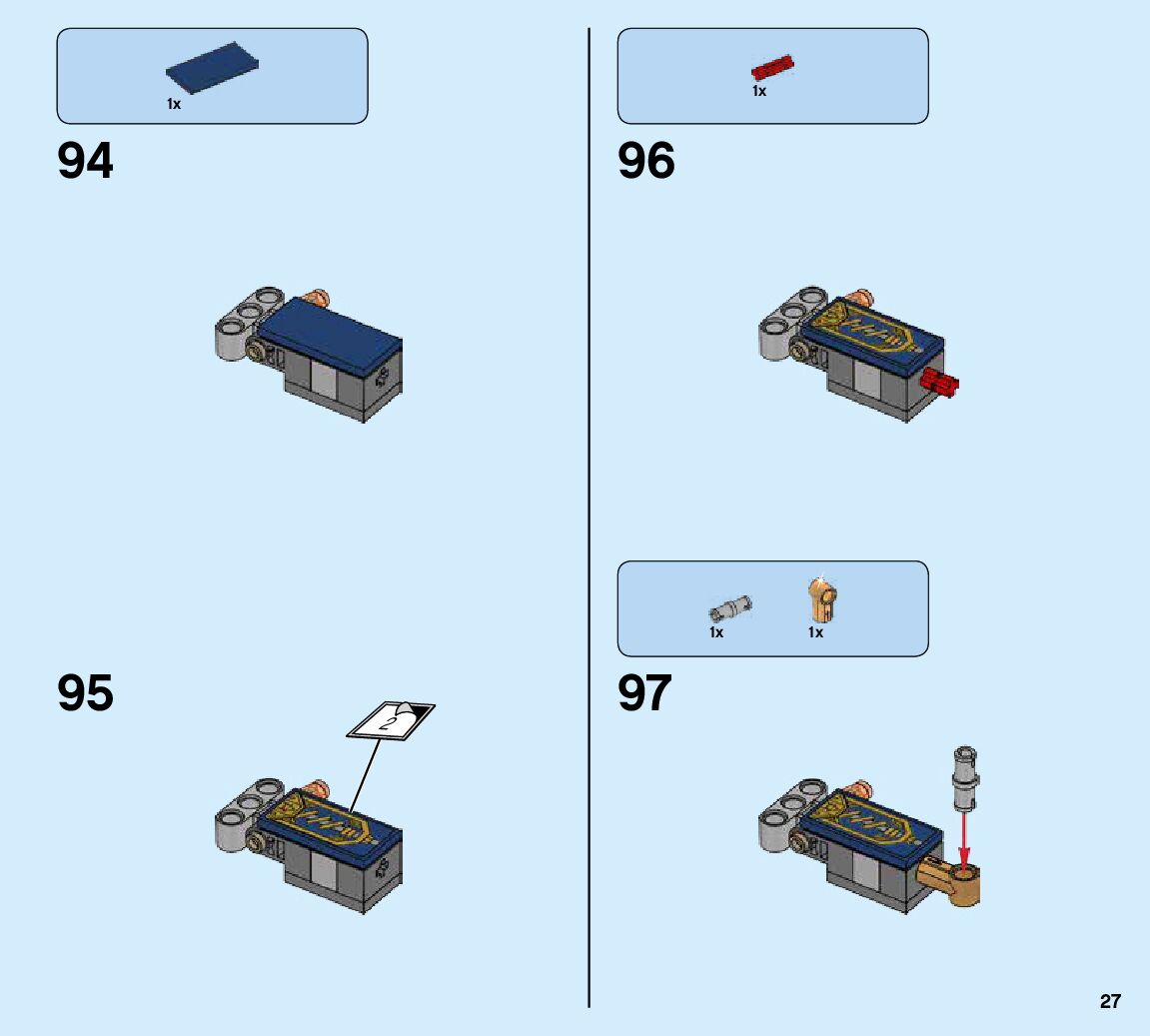 1x

94

95

2

1x

96

1x

1x

97

27