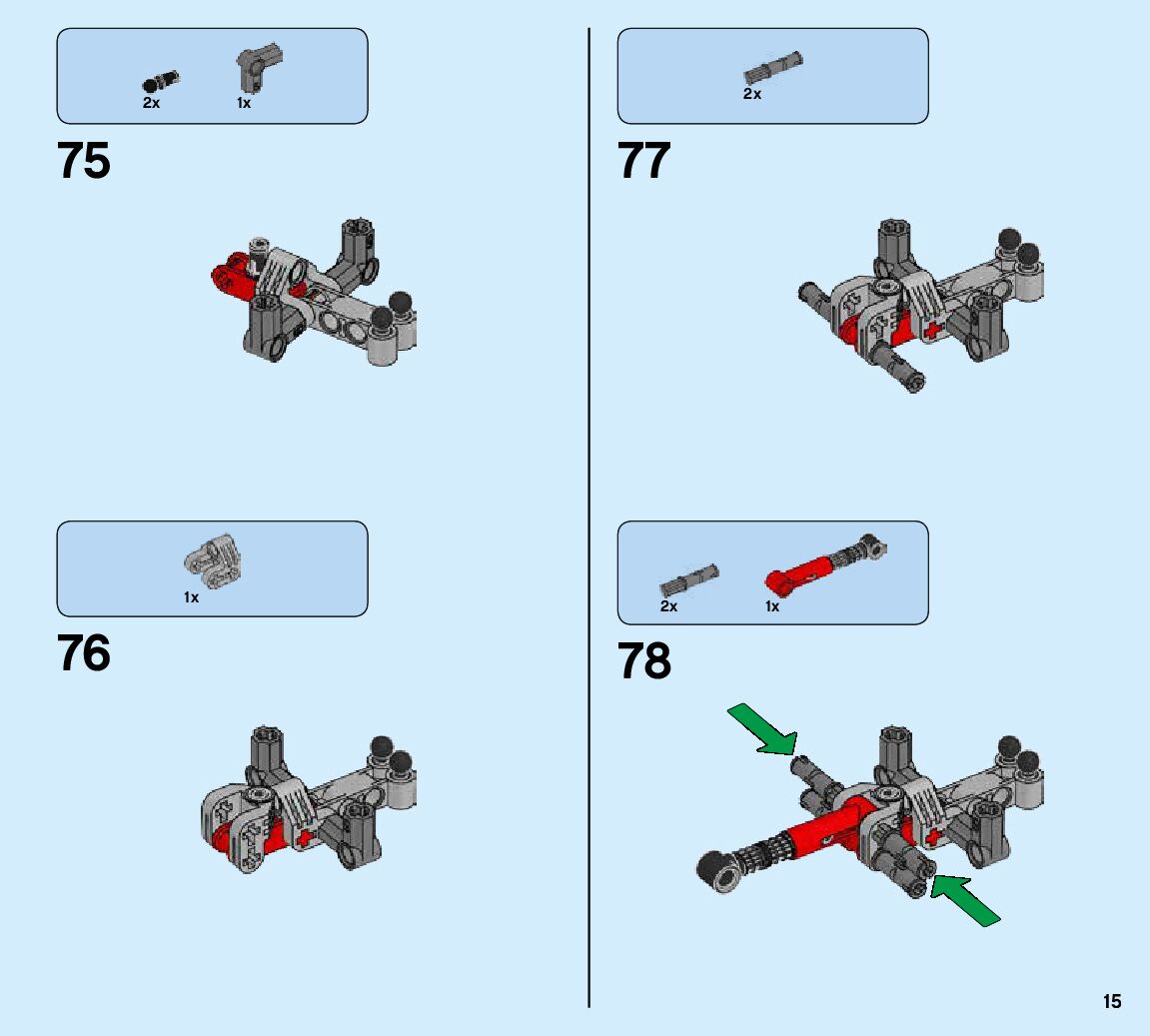 2x 1x

75

1x

76

2x

77

2x 1x

78

15