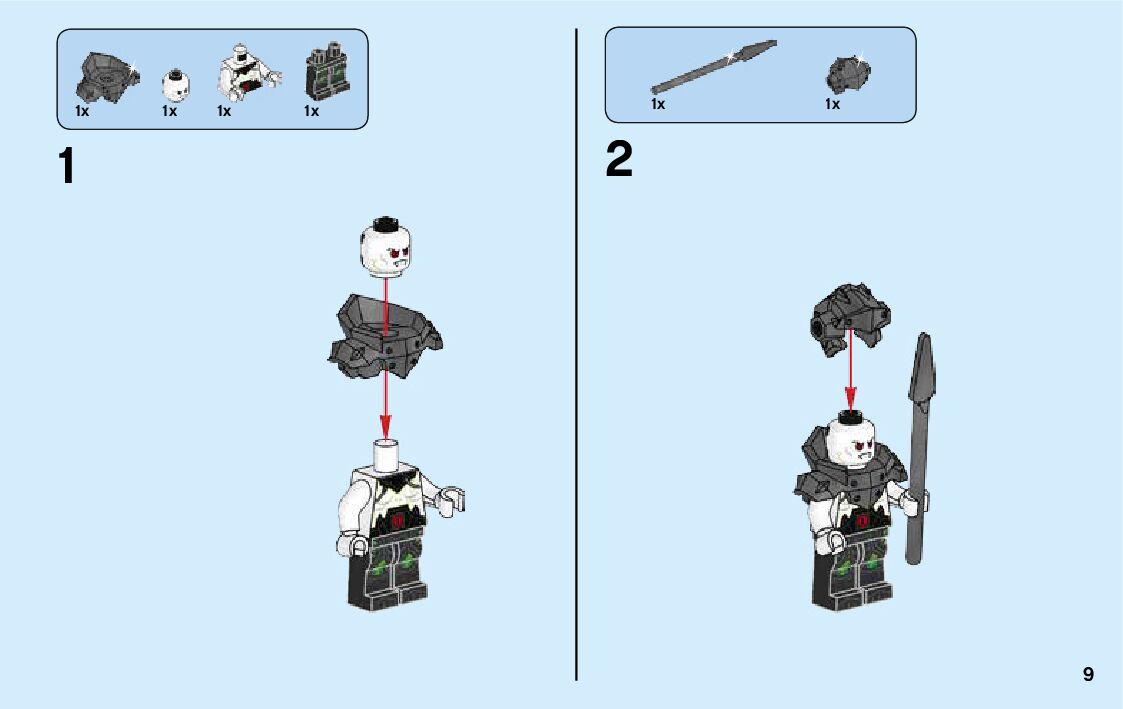 1x 1x 1x 1x

1

1x 1x

2

9