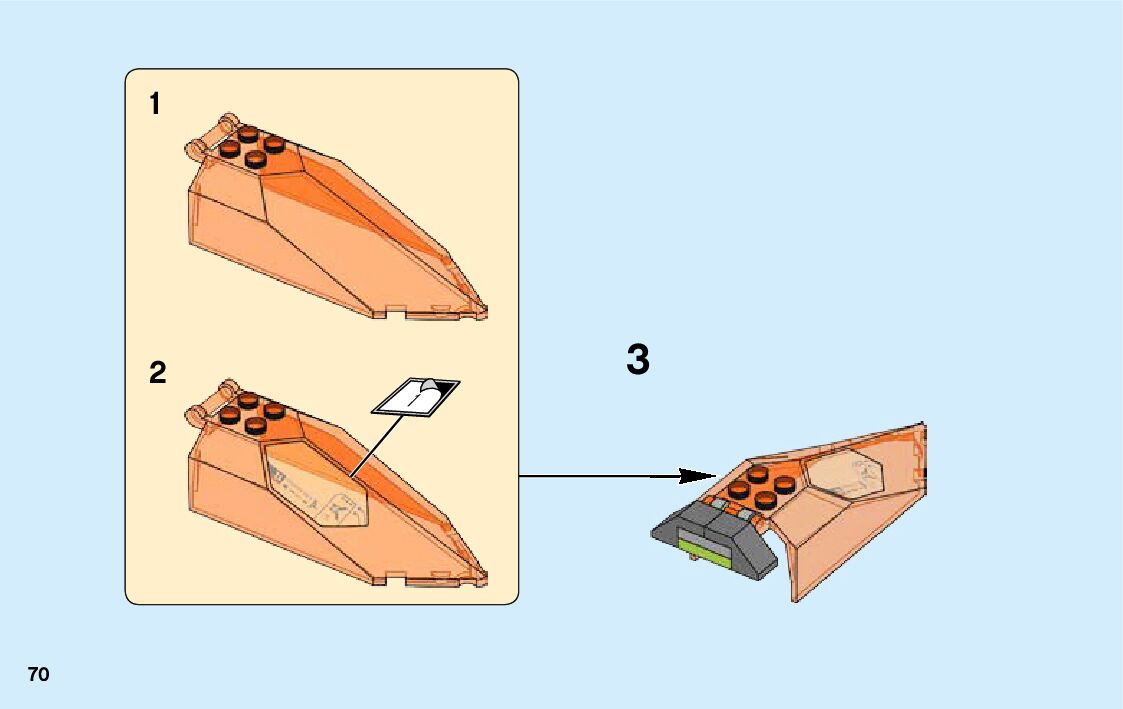 1

2

3

70