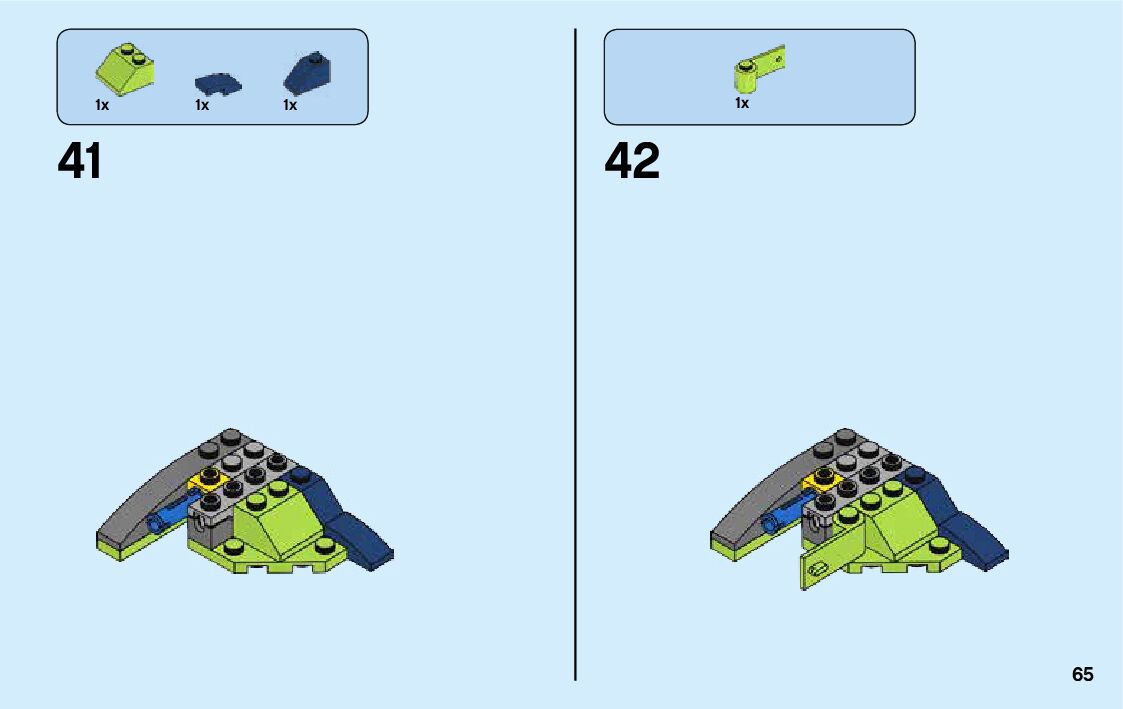 1x 1x 1x

41

1x

42

65