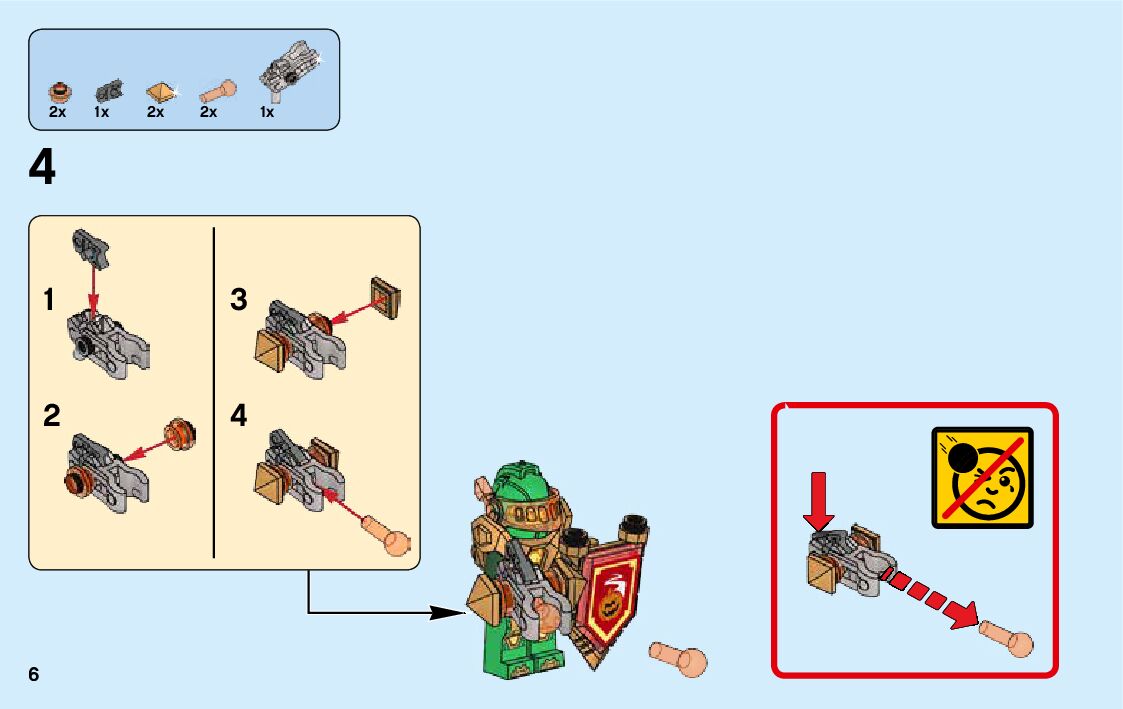 2x 1x 2x 2x 1x

4

1

2

3

4

6