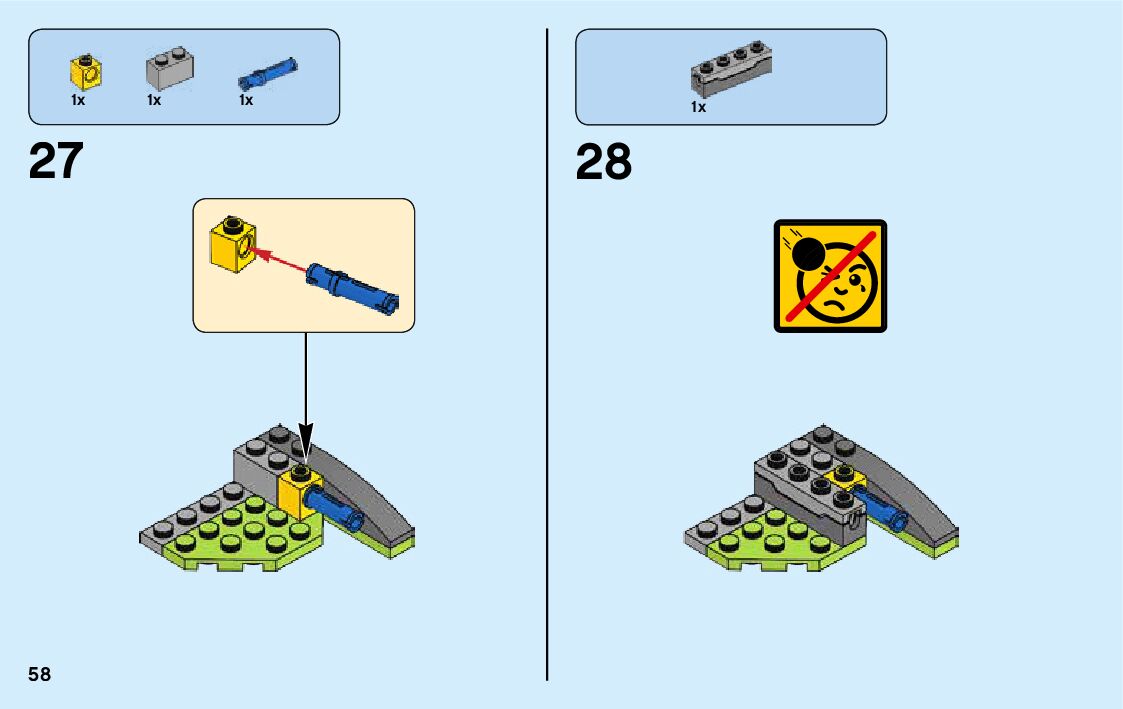 1x 1x 1x

27

1x

28

58