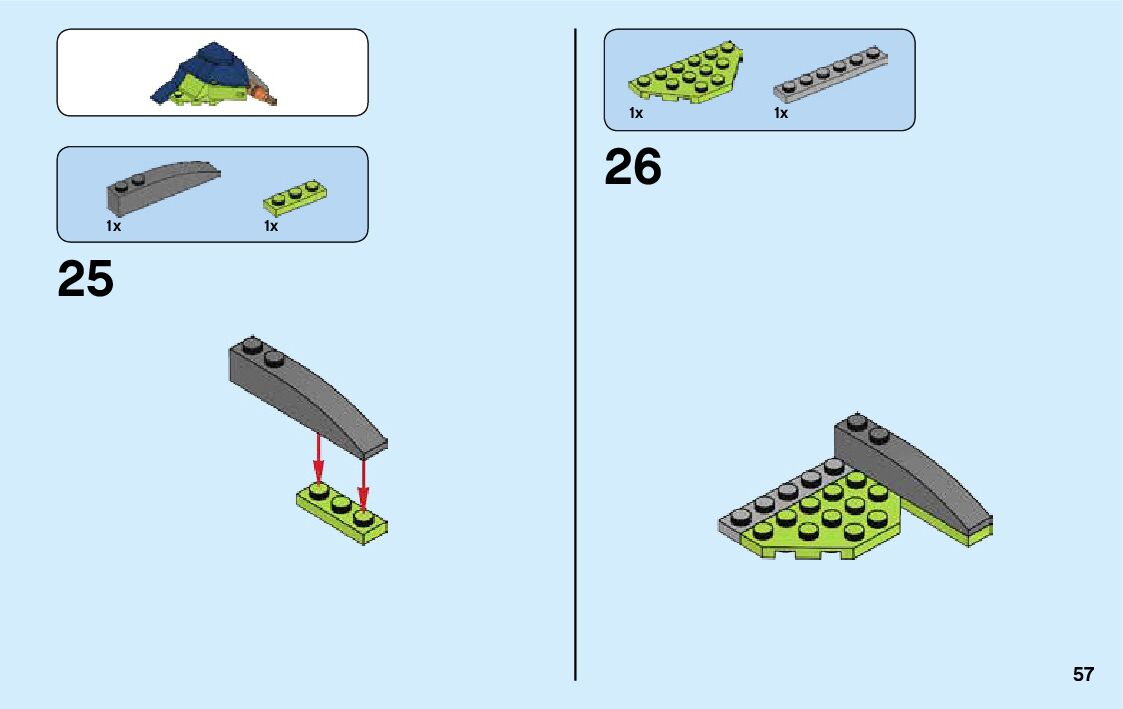 1x

1x

25

1x

1x

26

57