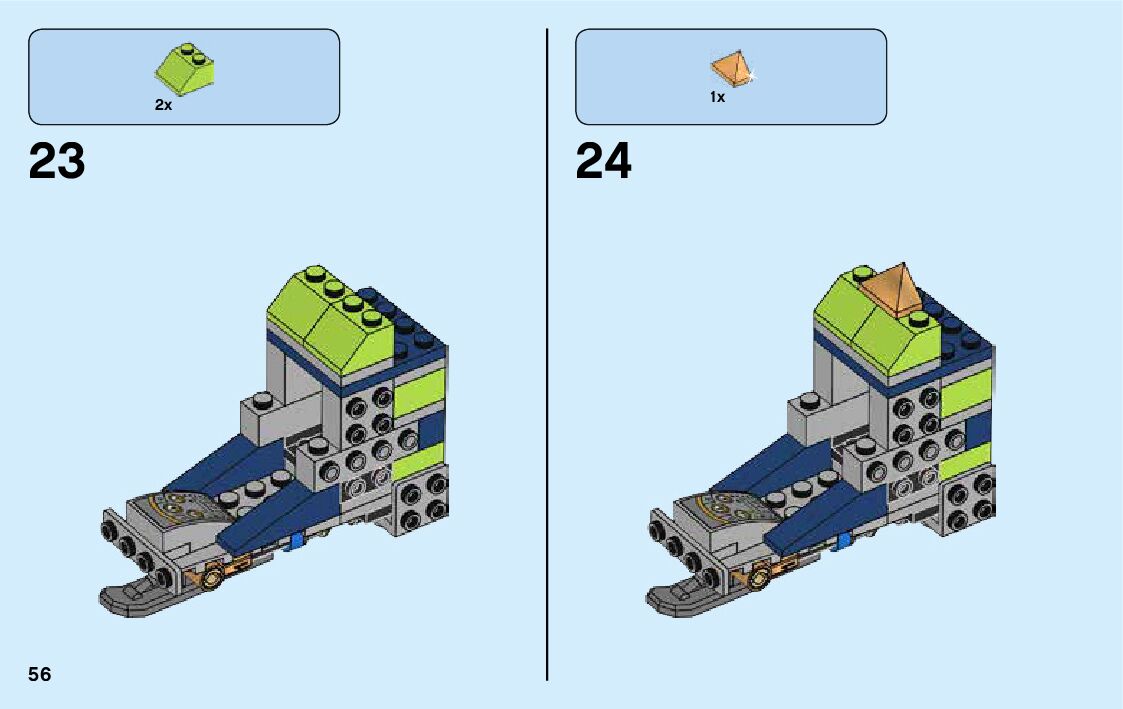 2x

23

1x

24

56