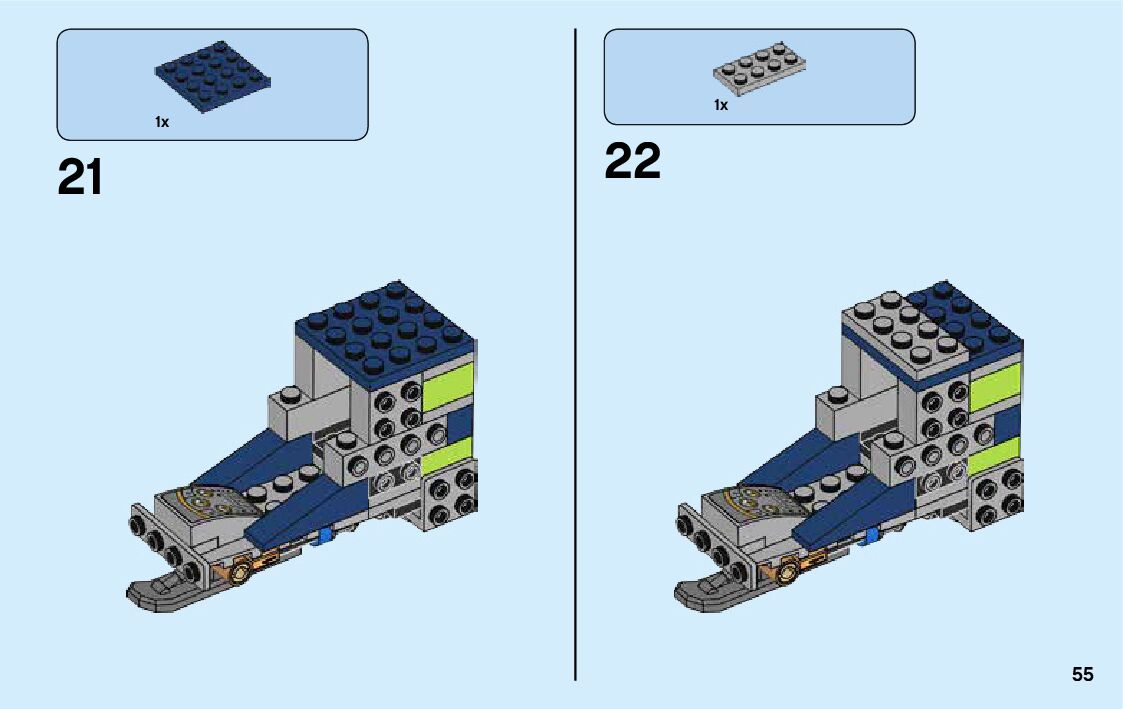 1x

21

1x

22

55