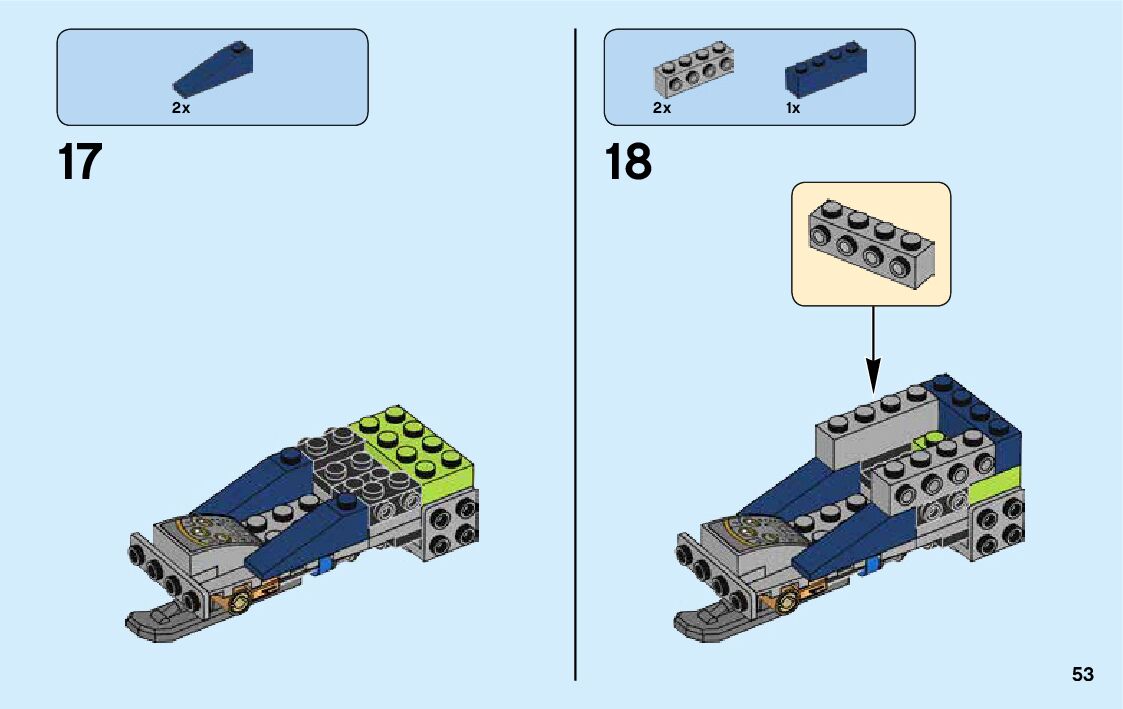 2x

17

2x 1x

18

53