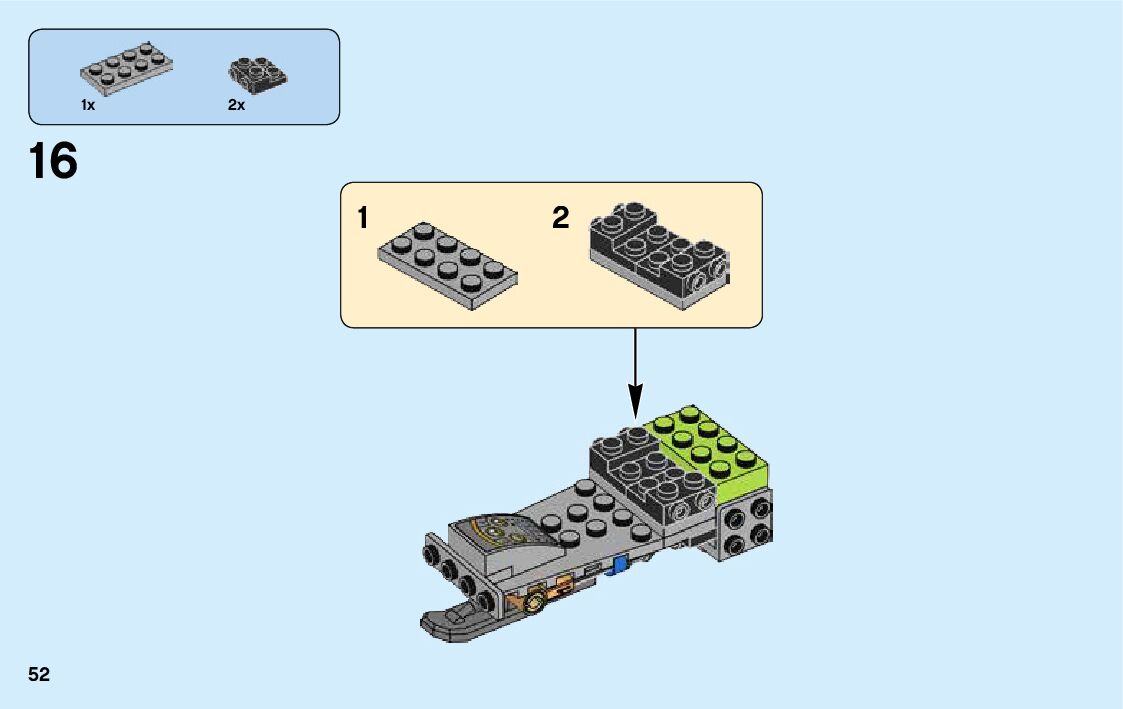 1x
2x

16

1
2

52