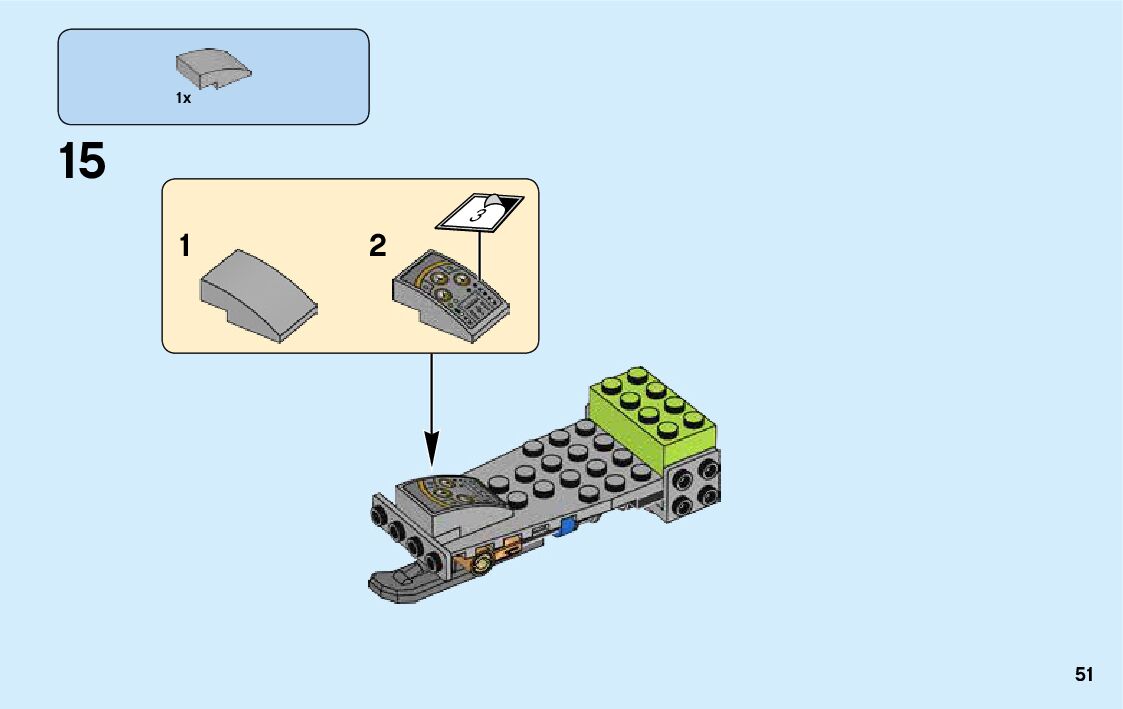 1x

15

1

2

3

51