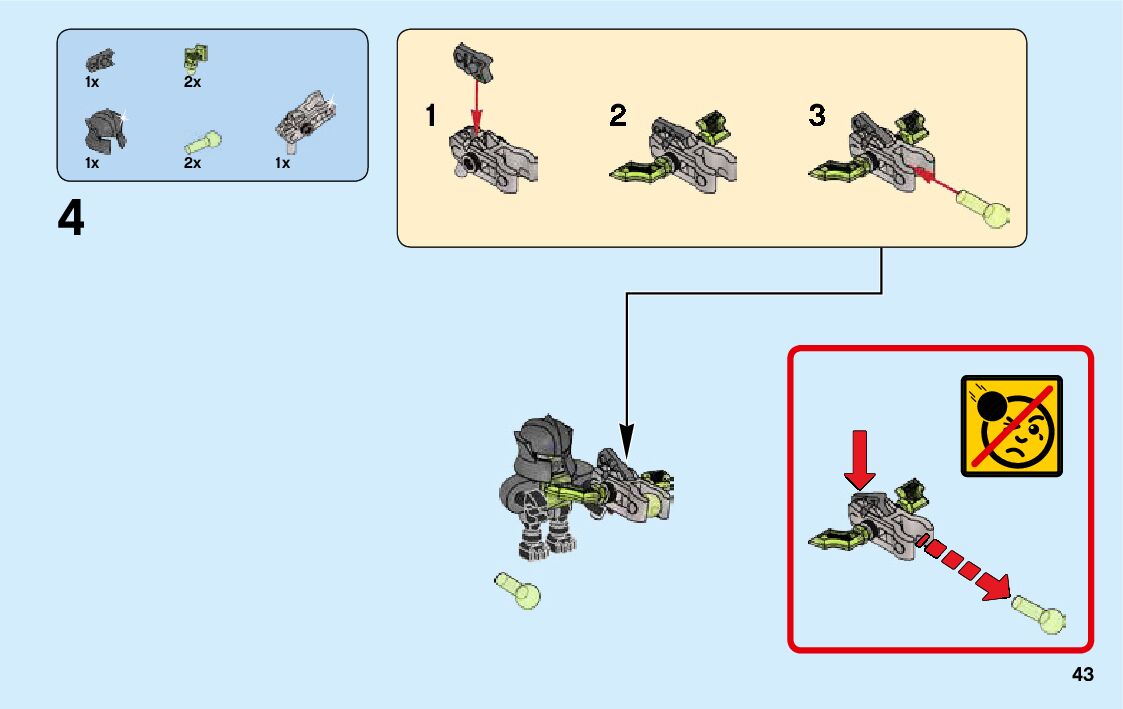 1x
2x
1x
2x
1x

4

1
2
3

43