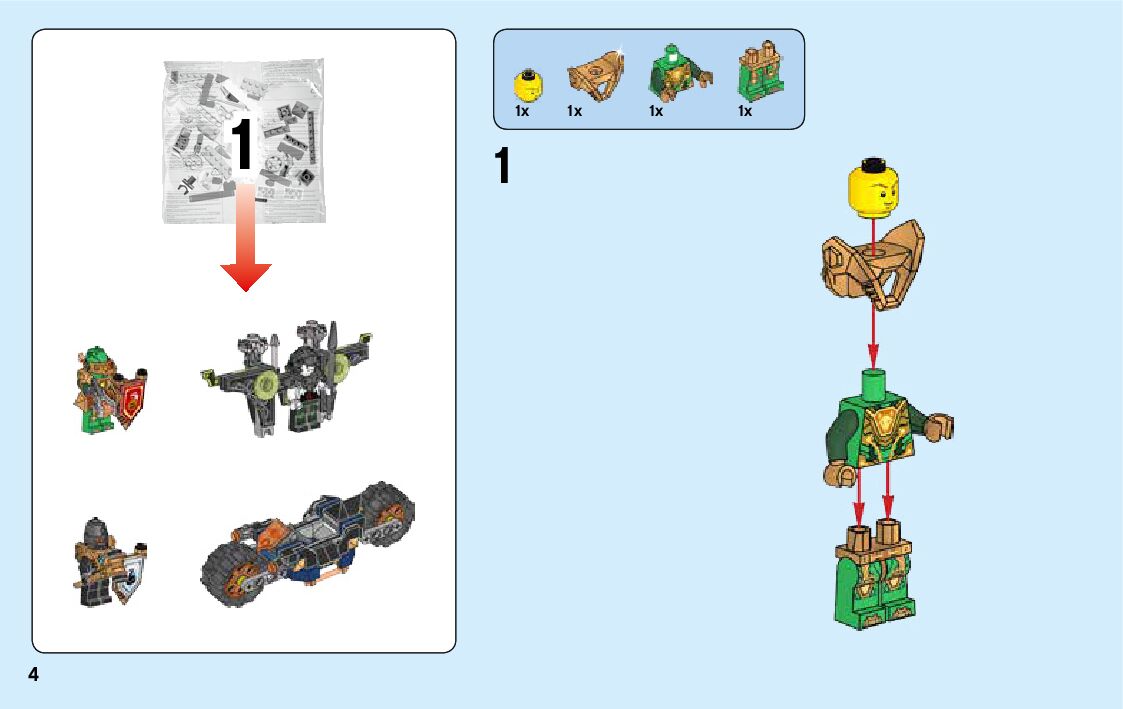 1

1x 1x 1x 1x

1

4