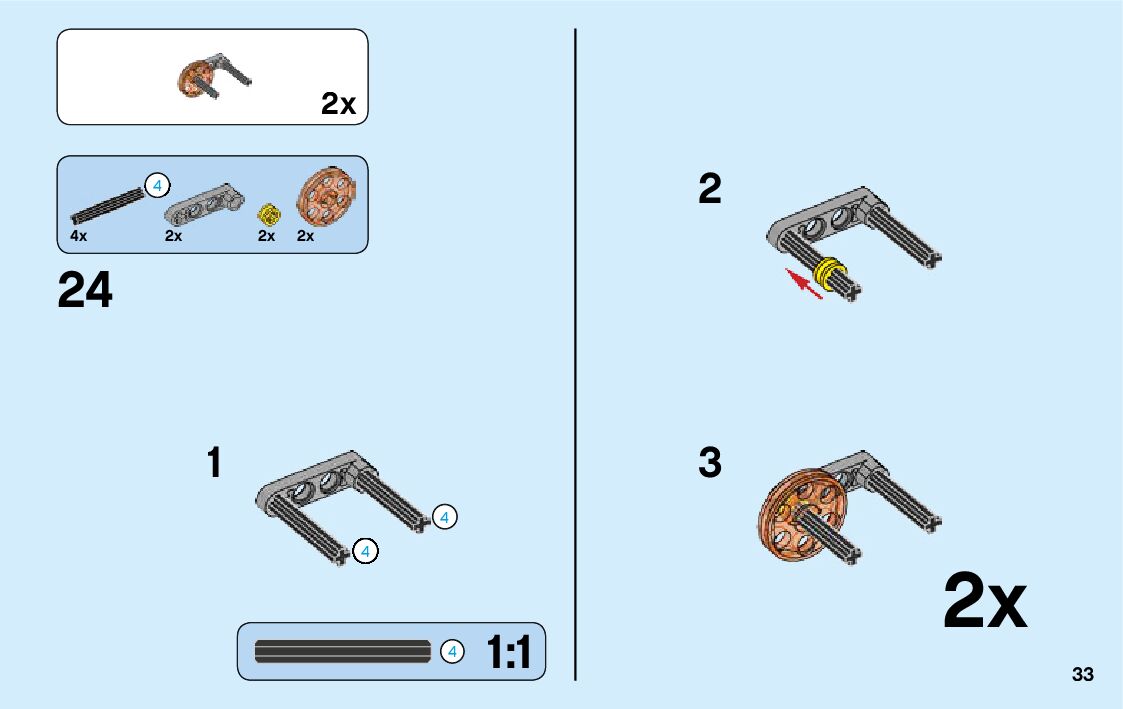 2x

4
4x
2x
2x
2x

24

1
4
4

4
1:1

2

3

2x

33