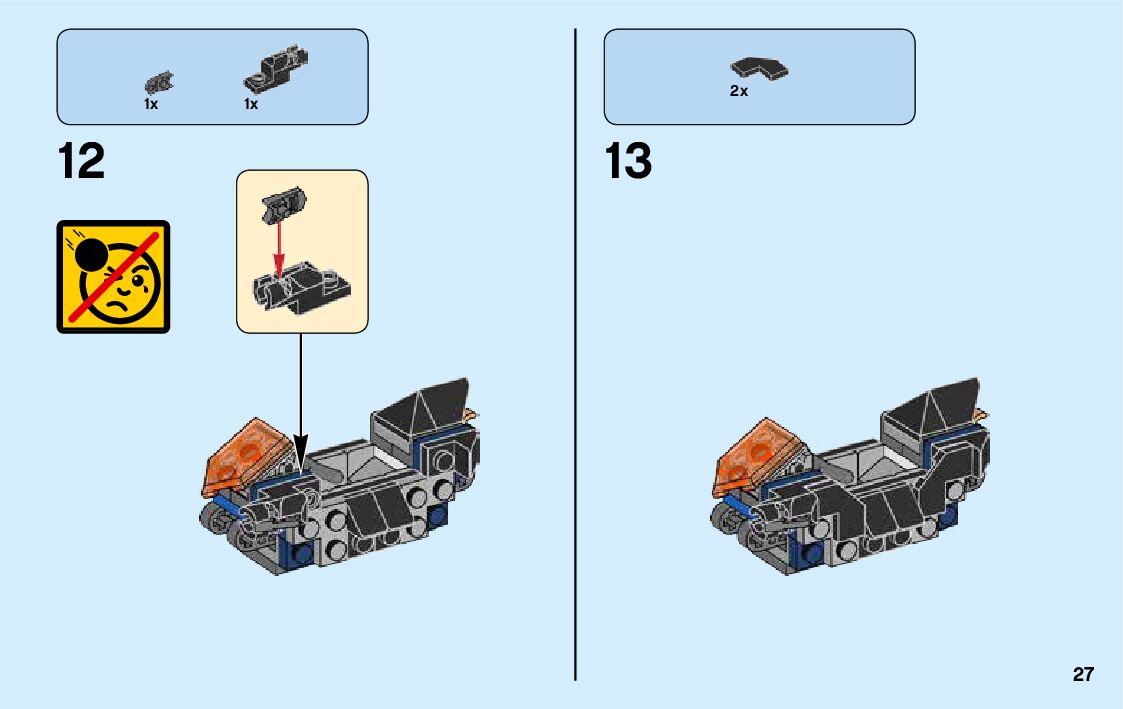 1x 1x

12

2x

13

27