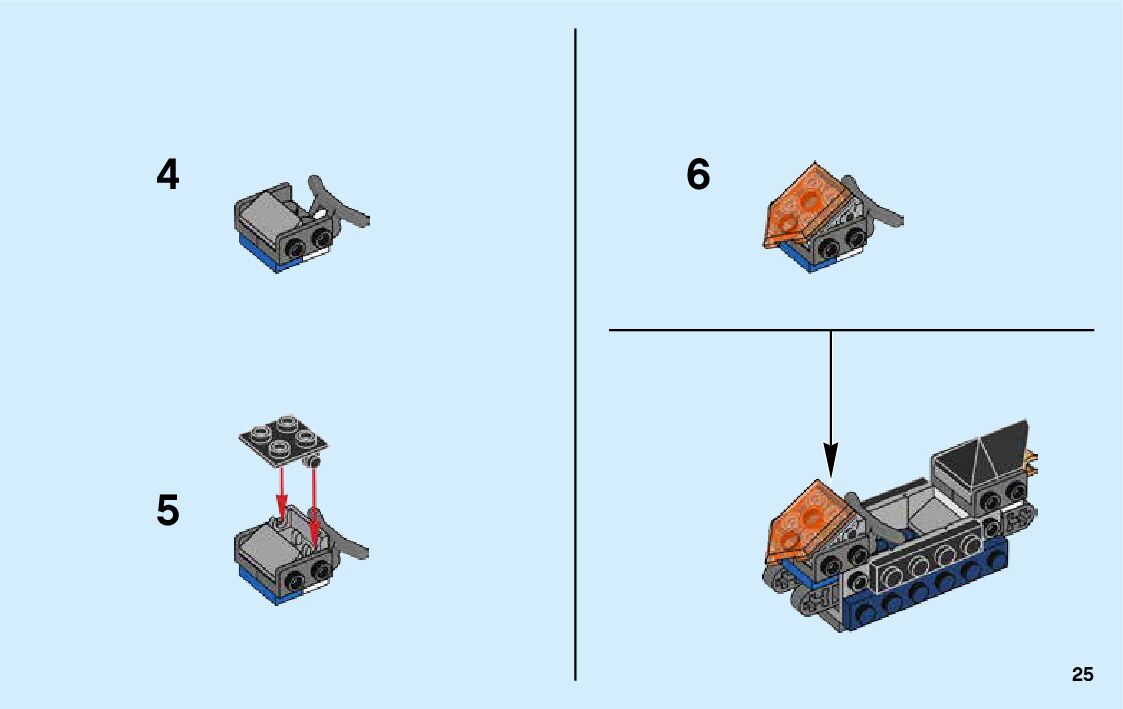 4

5

6

25