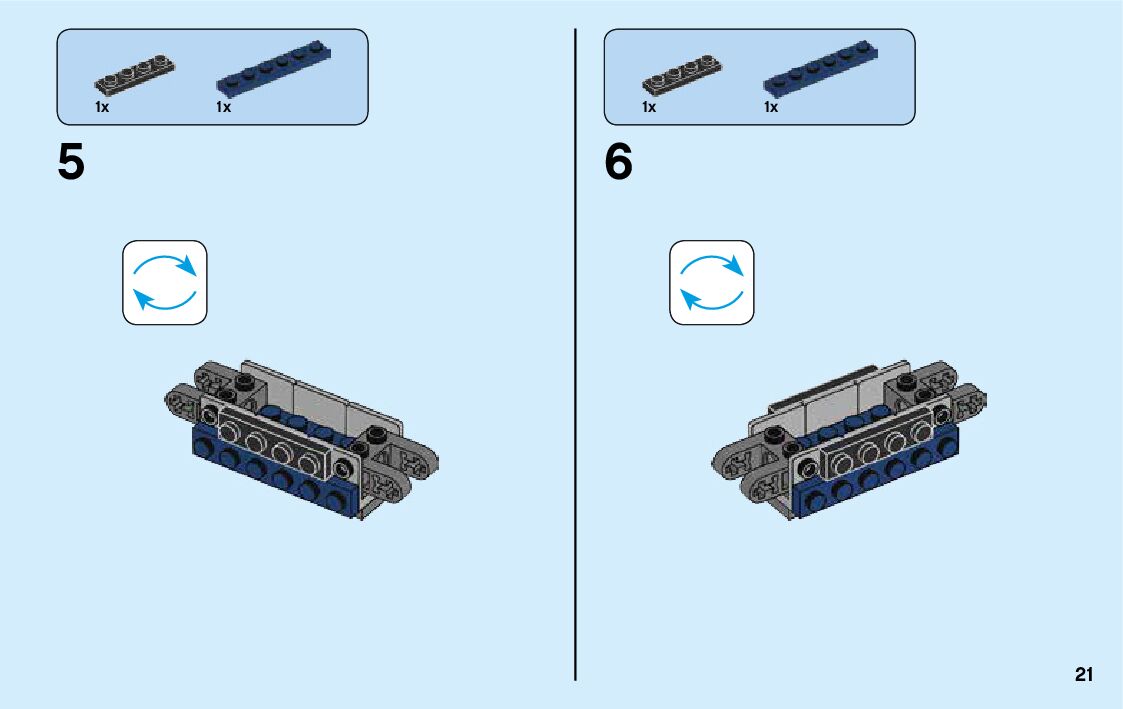 1x 1x

5

1x 1x

6

21