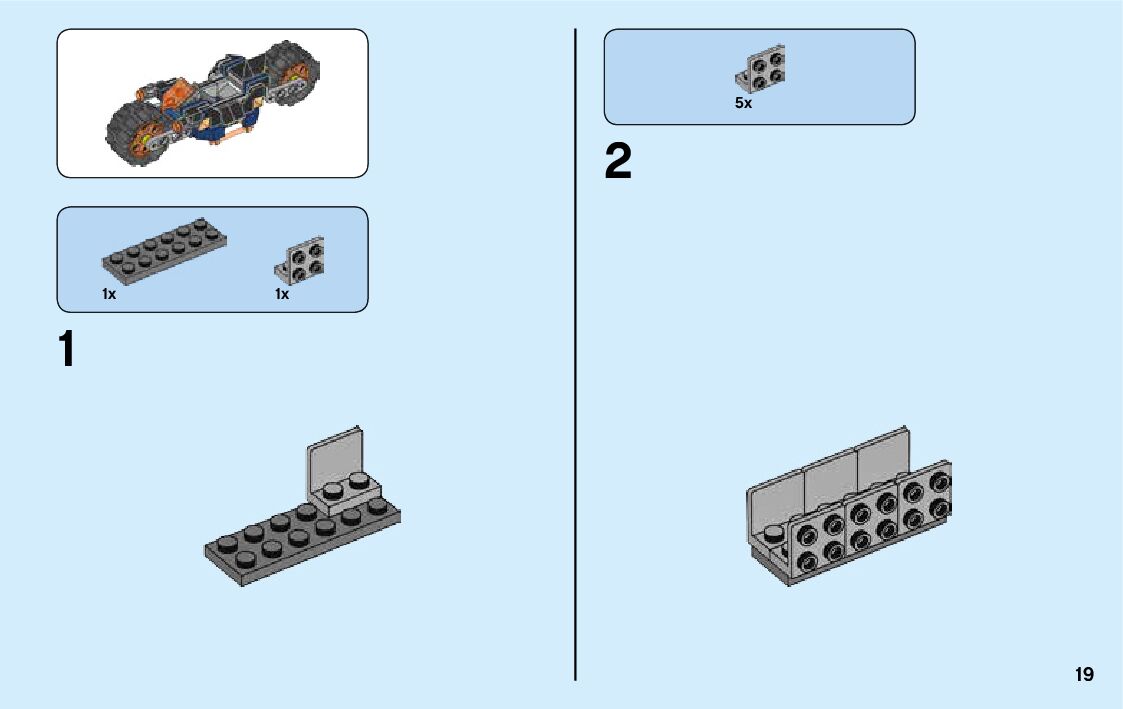 1x
1x

1

5x

2

19