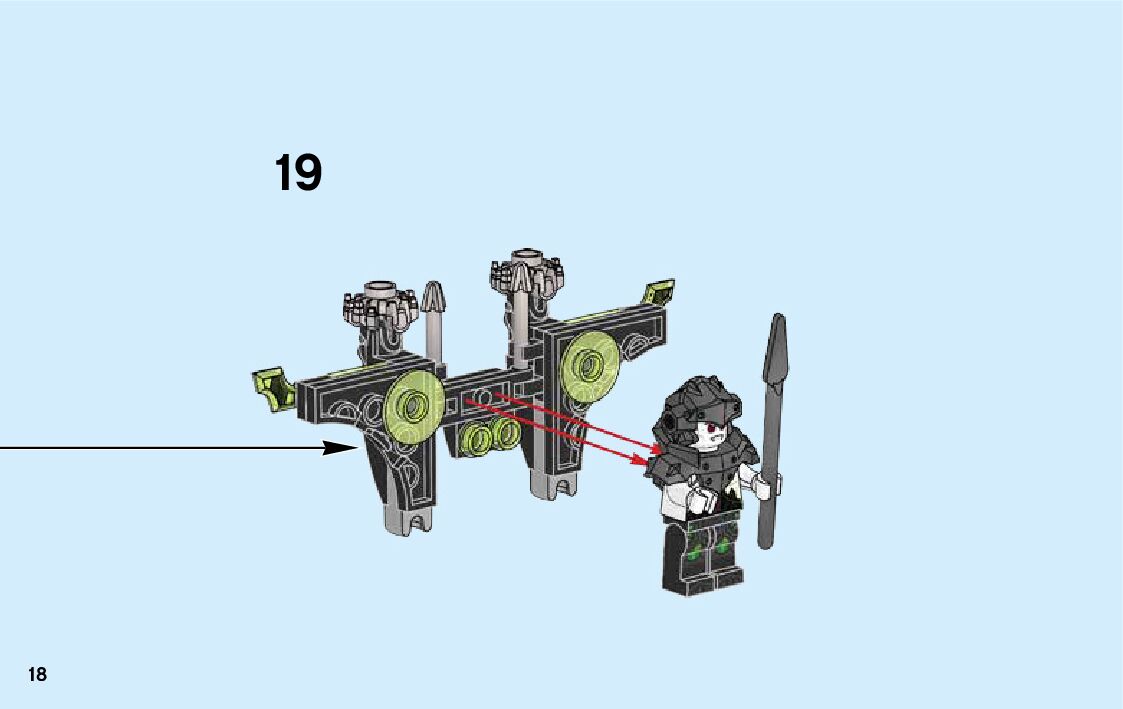 19

18