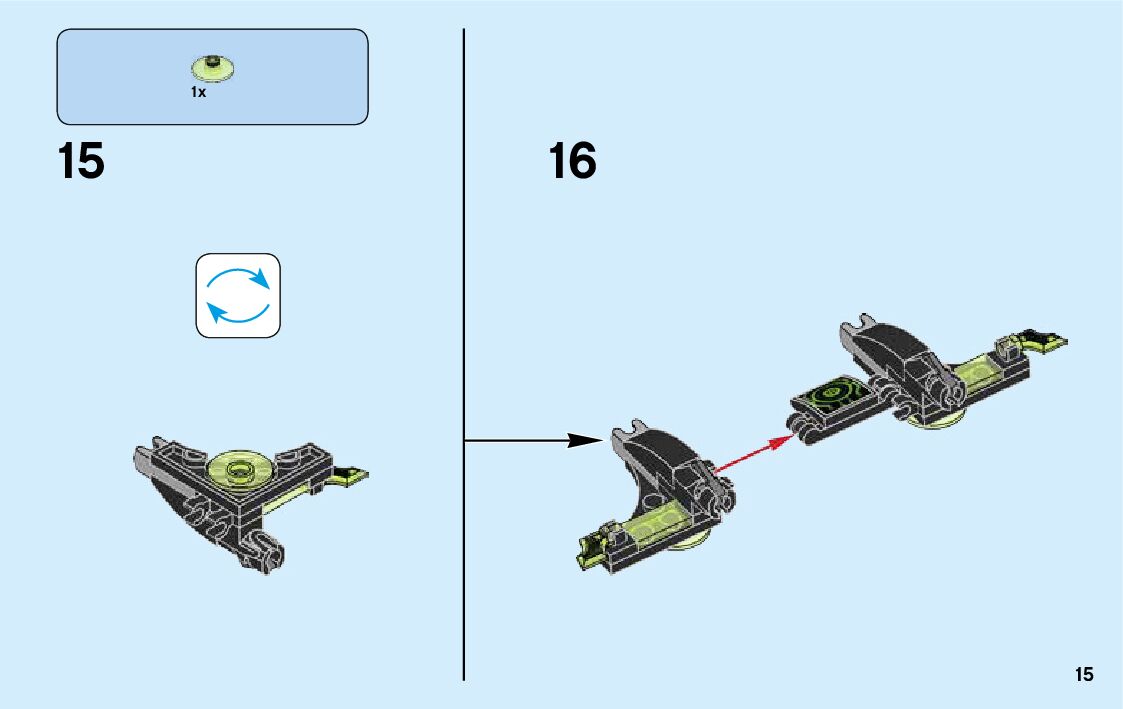 1x

15

16

15