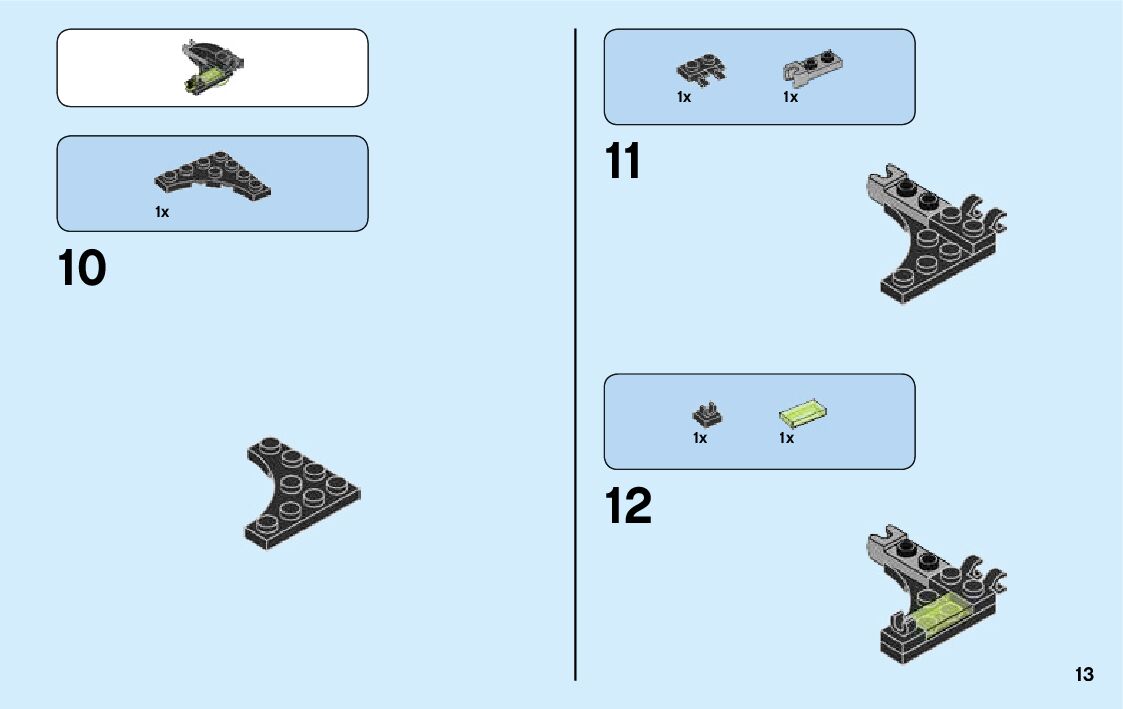 1x

10

1x 1x

11

1x 1x

12

13