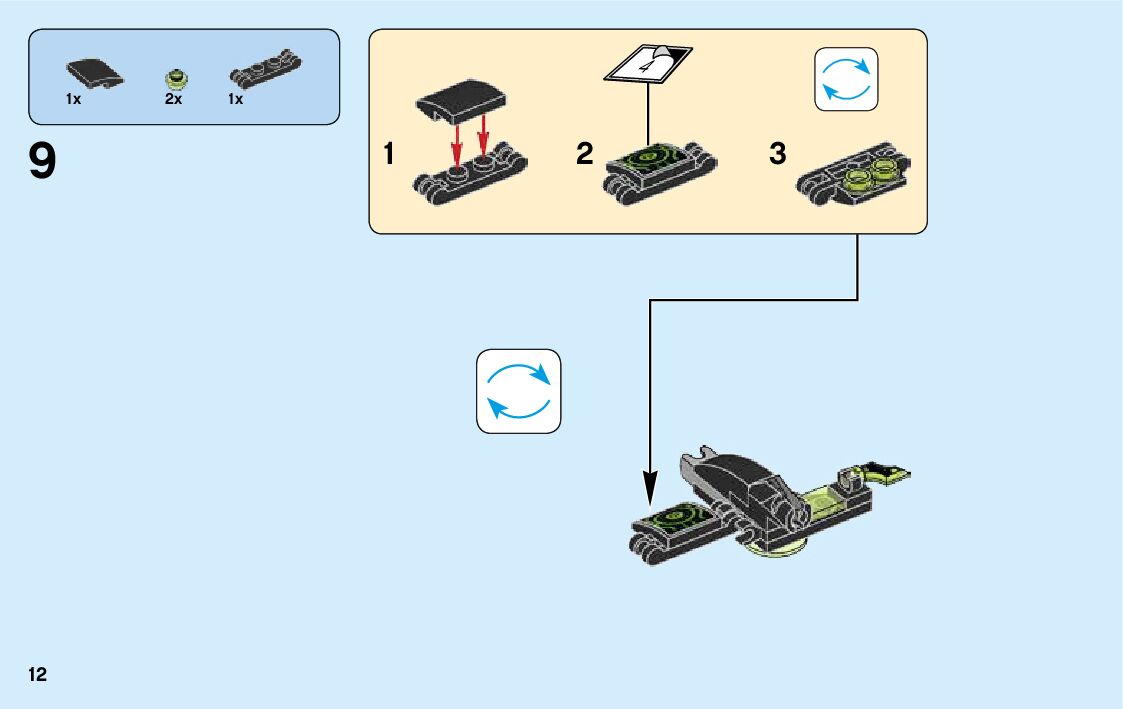 1x 2x 1x

9

1

2

4

3

12