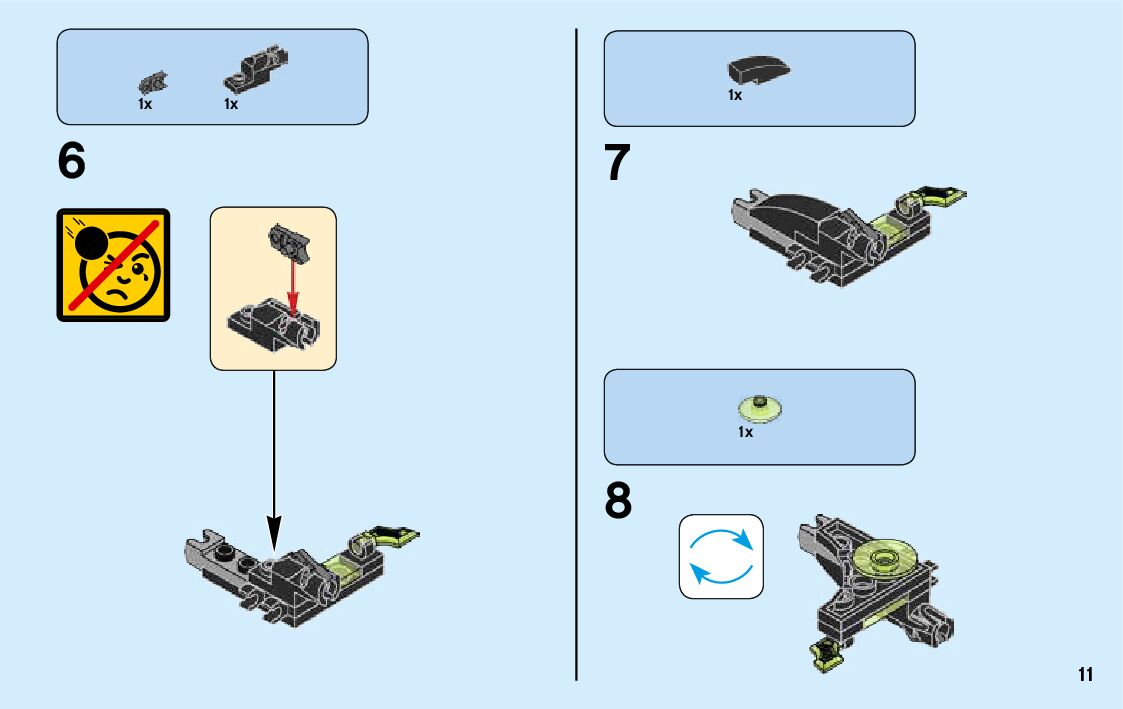 1x 1x

6

1x

7

1x

8

11