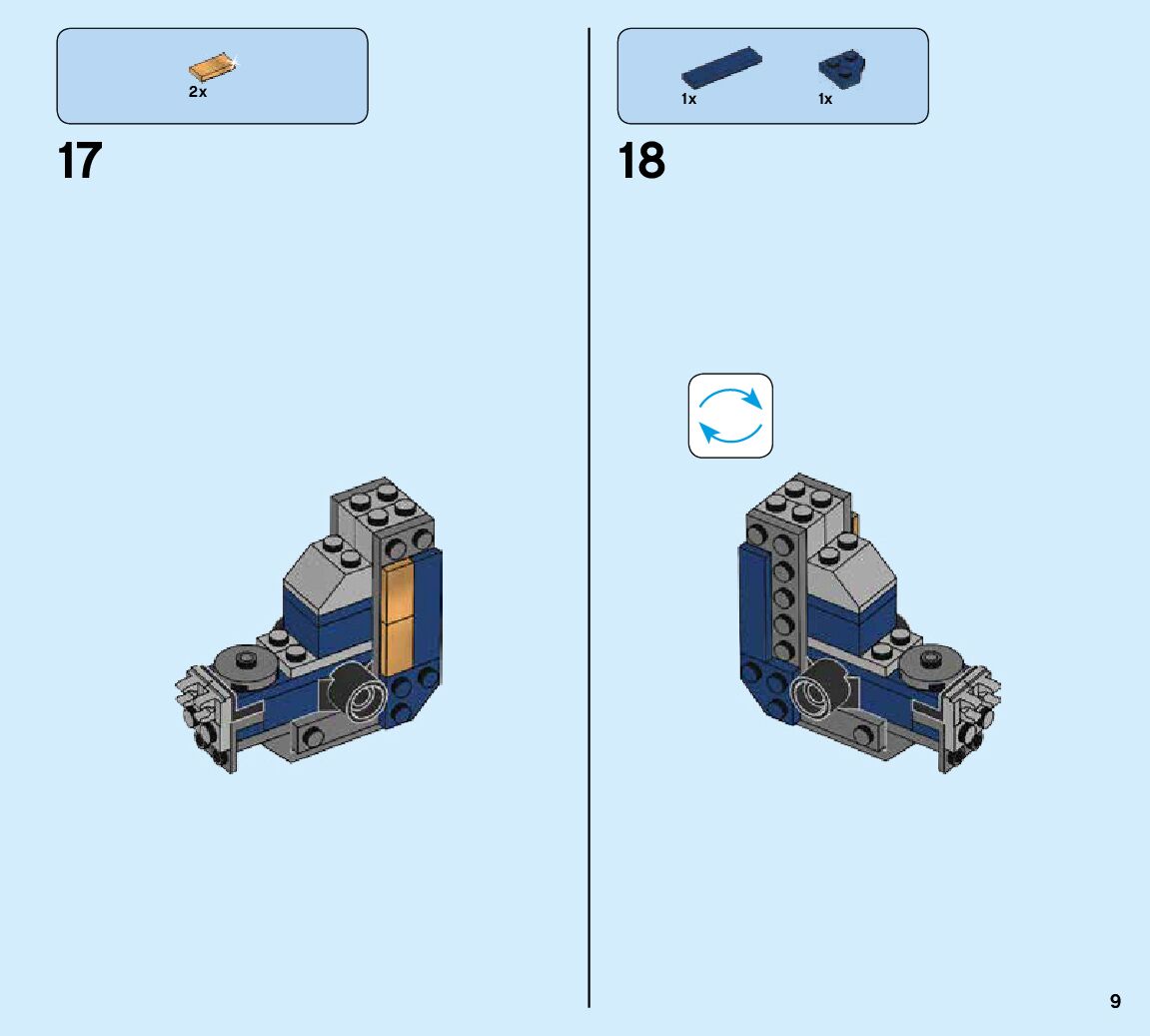 2x

17

1x 1x

18

9