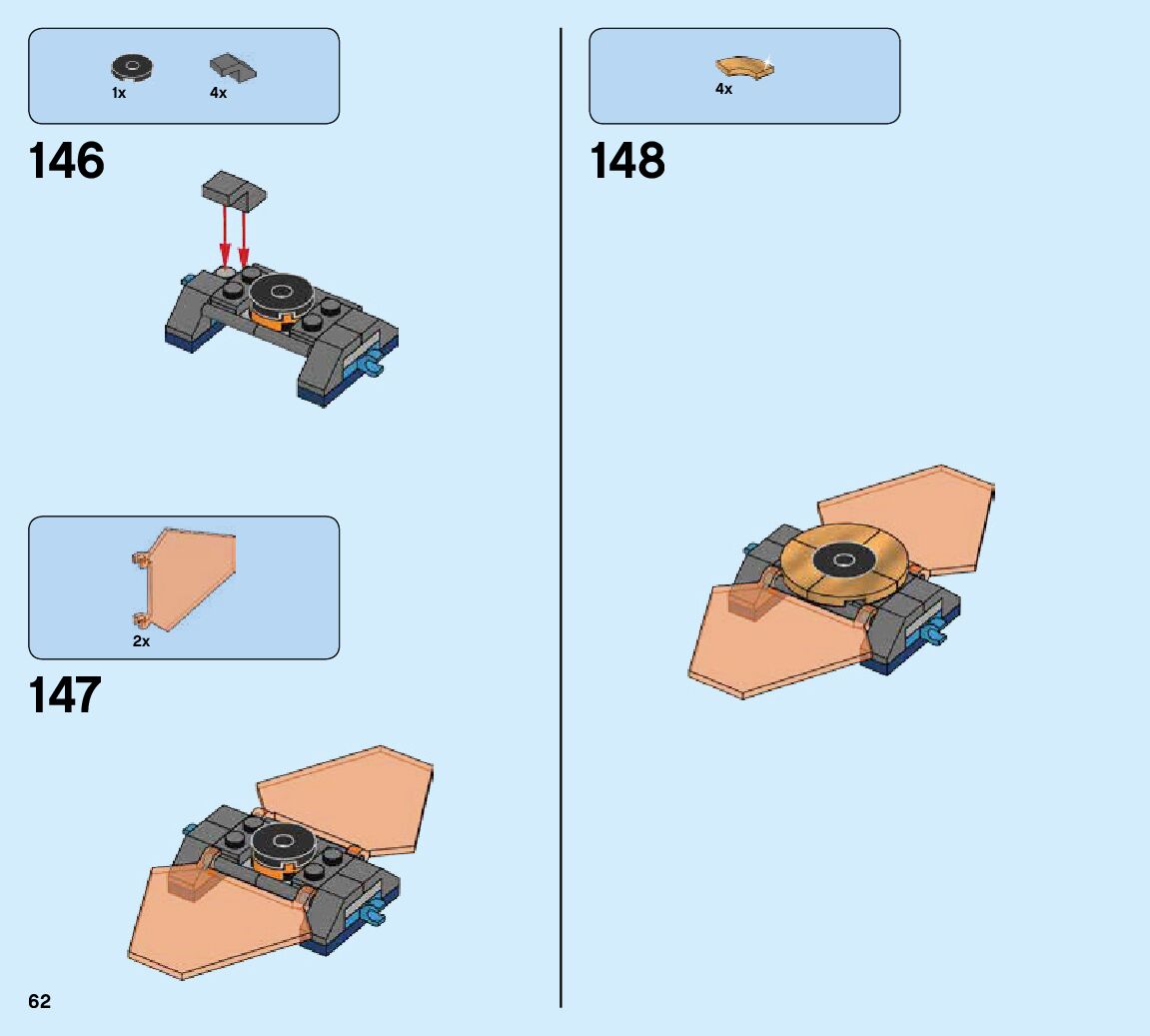 1x 4x

146

2x

147

62

4x

148